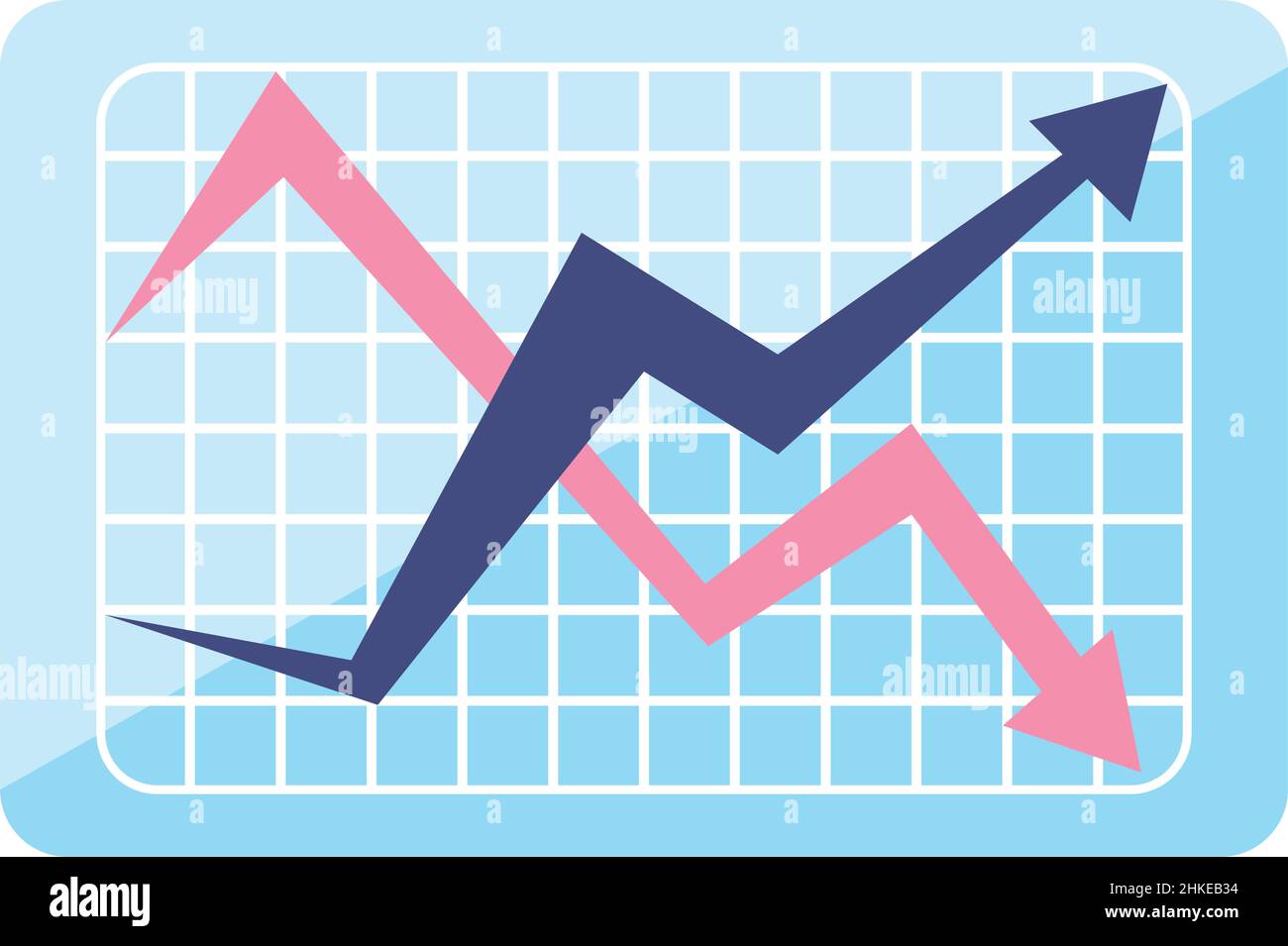 alamy
alamy
alamy
alamy
alamy
alamy

Image ID: 2HKEB34
www.alamy.com