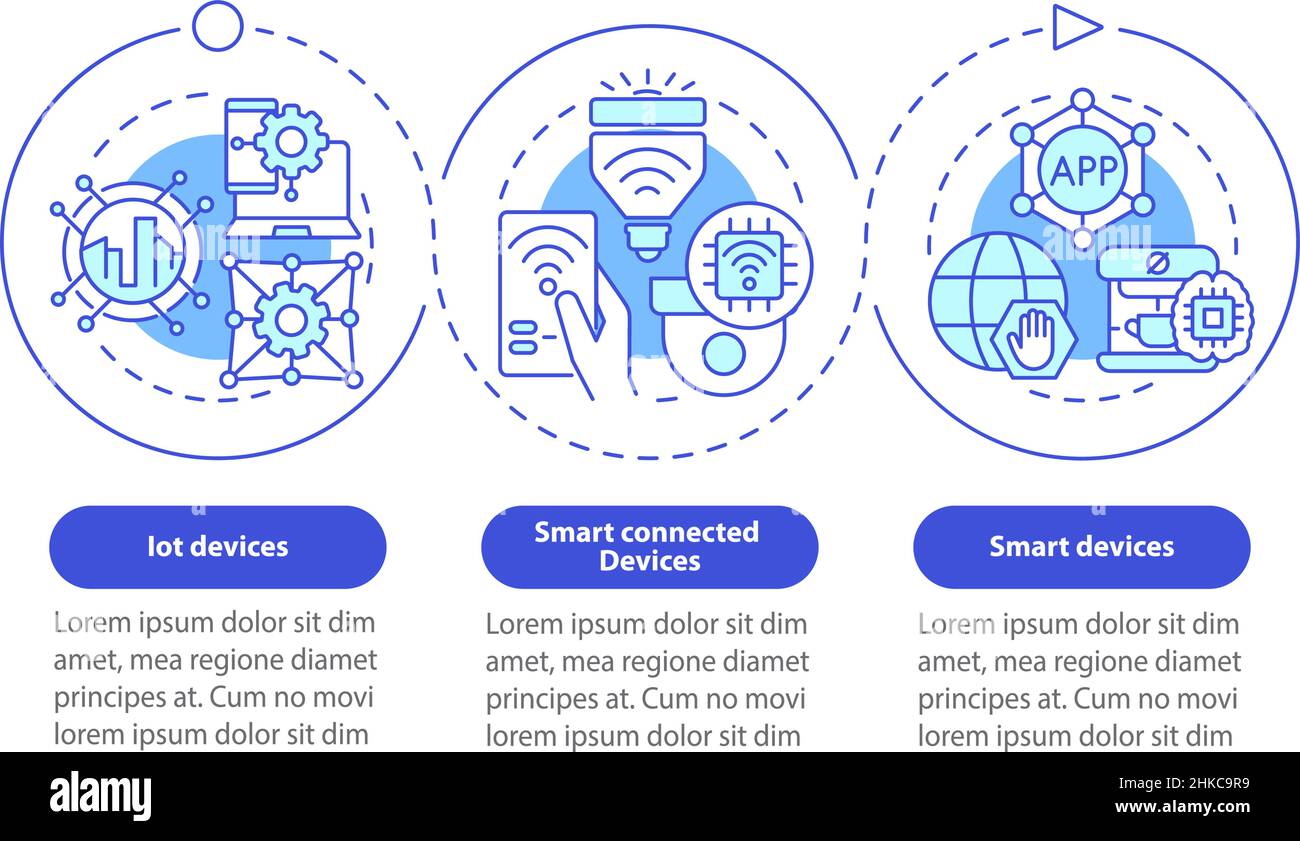 APP

Iot devices

Lorem ipsum dolor sit dim amet, mea regione diamet principes at. Cum no movi lorem ipsum dolor sit dim

Smart connected Devices

Lorem ipsum dolor sit dim amet, mea regione diamet principes at. Cum no movi lorem ipsum dolor sit dim

Smart devices

Lorem ipsum dolor sit dim amet, mea regione diamet principes at. Cum no movi lorem ipsum dolor sit dim

alamy

Image ID: 2HKC9R9
www.alamy.com