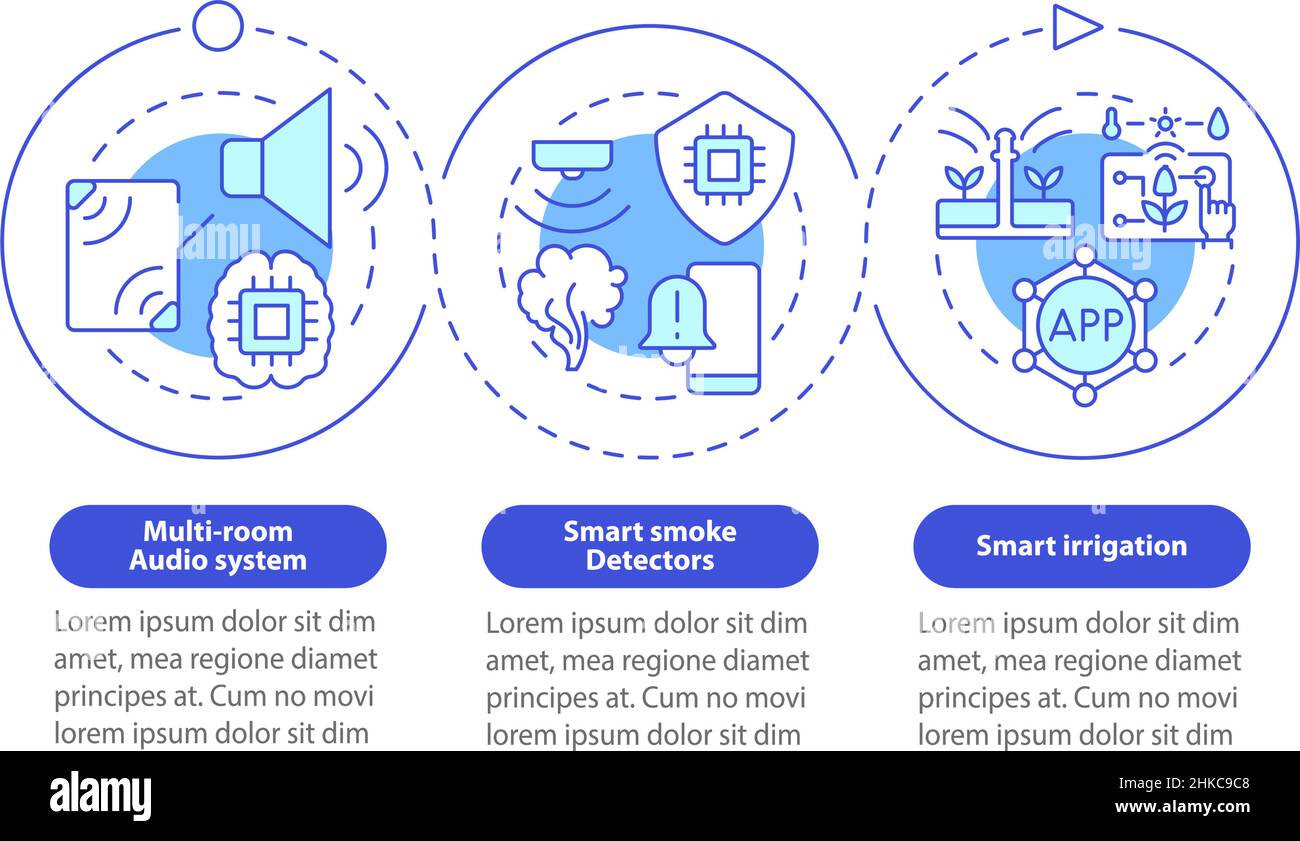 APP

Multi-room Audio system

Lorem ipsum dolor sit dim amet, mea regione diamet principes at. Cum no movi lorem ipsum dolor sit dim

Smart smoke Detectors

Lorem ipsum dolor sit dim amet, mea regione diamet principes at. Cum no movi lorem ipsum dolor sit dim

Smart irrigation

Lorem ipsum dolor sit dim amet, mea regione diamet principes at. Cum no movi lorem ipsum dolor sit dim

alamy

Image ID: 2HKC9C8
www.alamy.com