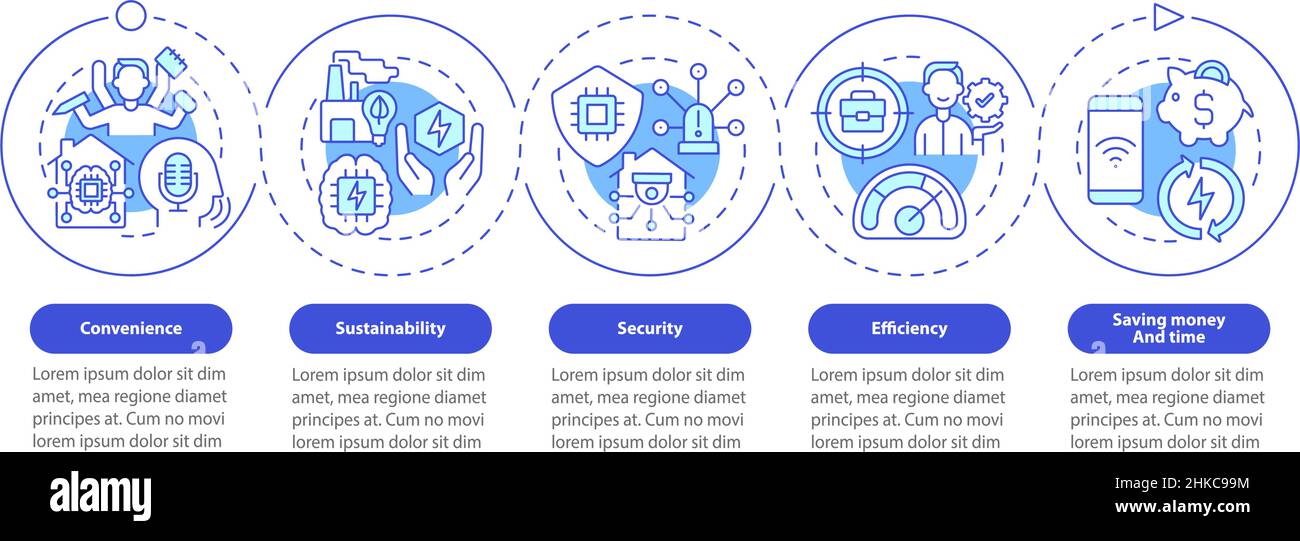 Convenience

Lorem ipsum dolor sit dim amet, mea regione diamet principes at. Cum no movi lorem ipsum dolor sit dim

Sustainability

Lorem ipsum dolor sit dim amet, mea regione diamet principes at. Cum no movi lorem ipsum dolor sit dim

Security

Lorem ipsum dolor sit dim amet, mea regione diamet principes at. Cum no movi lorem ipsum dolor sit dim

Efficiency

Lorem ipsum dolor sit dim amet, mea regione diamet principes at. Cum no movi lorem ipsum dolor sit dim

Saving money And time

Lorem ipsum dolor sit dim amet, mea regione diamet principes at. Cum no movi lorem ipsum dolor sit dim

alamy

Image ID: 2HKC99M
www.alamy.com