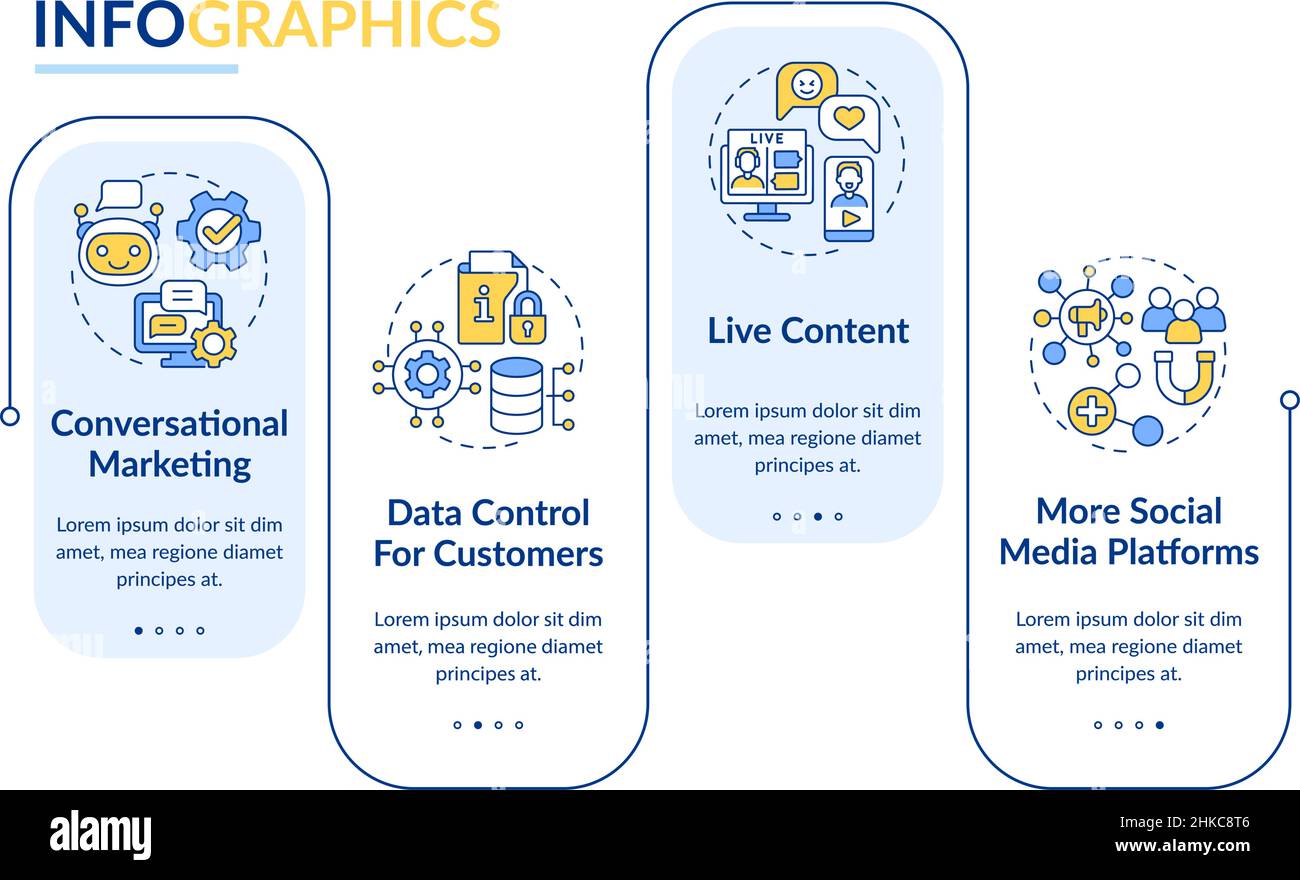 INFOGRAPHICS

Conversational Marketing

Lorem ipsum dolor sit dim amet, mea regione diamet principes at.

Data Control For Customers

Lorem ipsum dolor sit dim amet, mea regione diamet principes at.

LIVE

Live Content

Lorem ipsum dolor sit dim amet, mea regione diamet principes at.

More Social Media Platforms

Lorem ipsum dolor sit dim amet, mea regione diamet principes at.

alamy

Image ID: 2HKC8T6
www.alamy.com