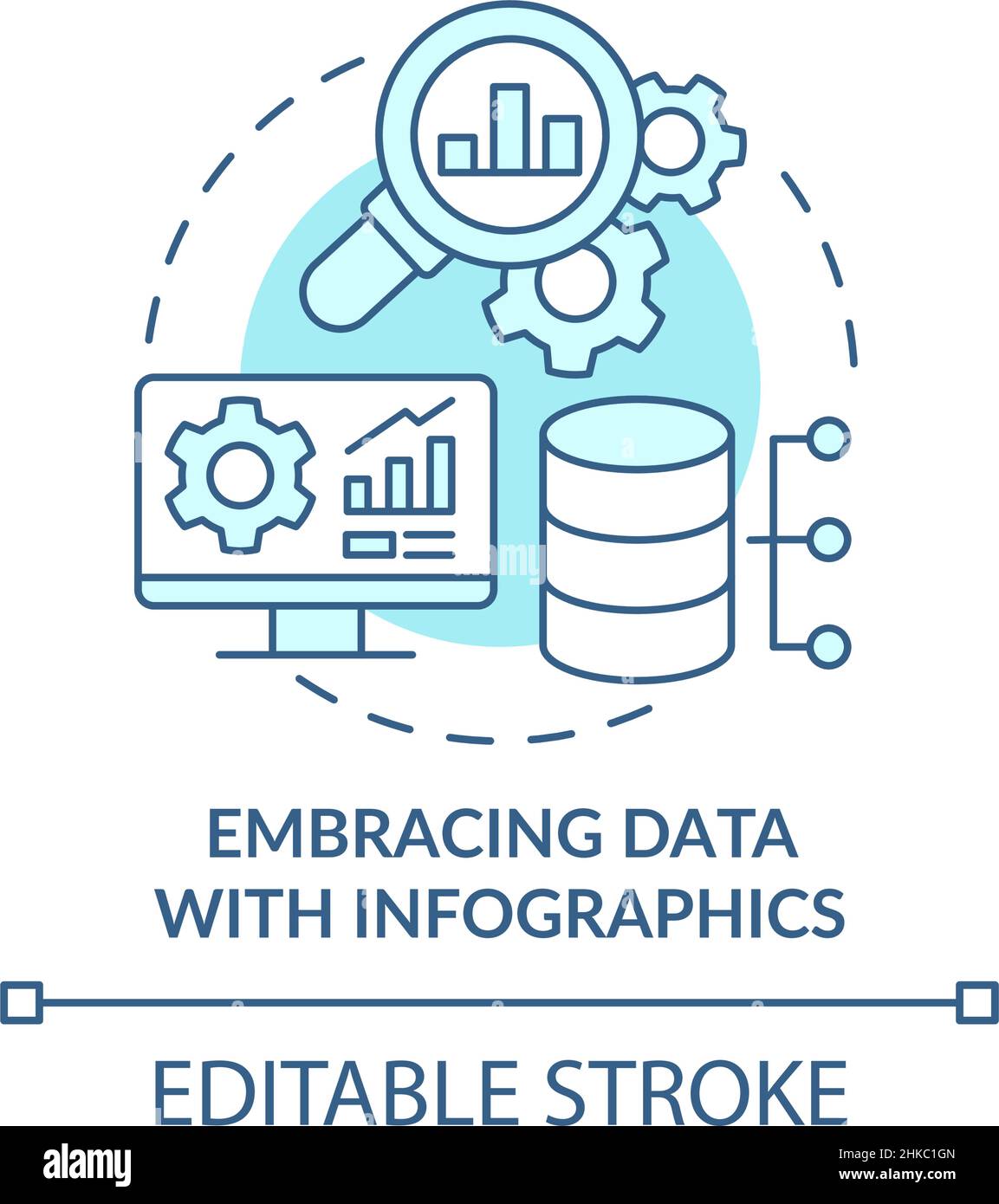 EMBRACING DATA WITH INFOGRAPHICS

EDITABLE STROKE

alamy

Image ID: 2HKC1GN
www.alamy.com