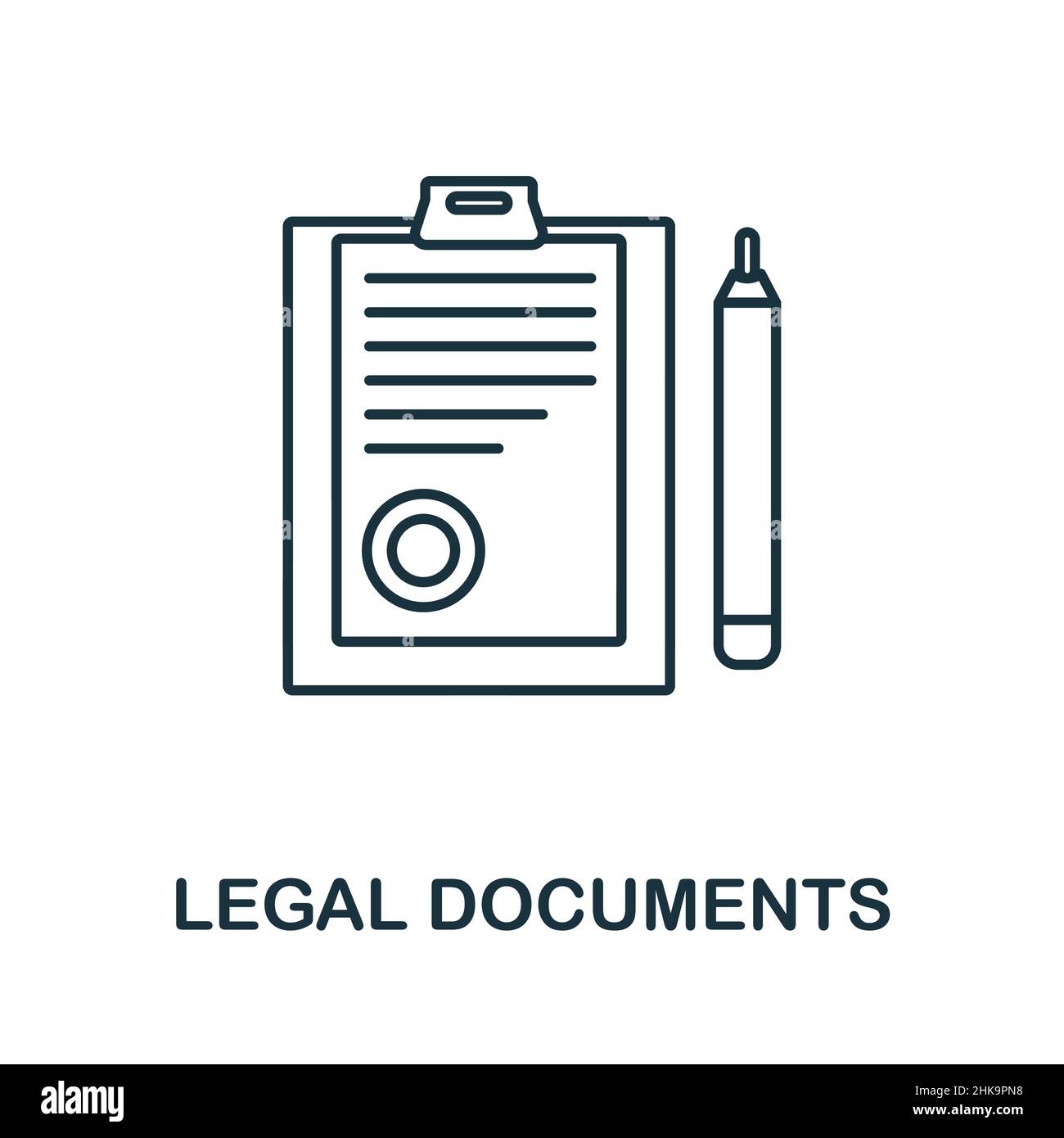 LEGAL DOCUMENTS

alamy

Image ID: 2HK9PN8
www.alamy.com