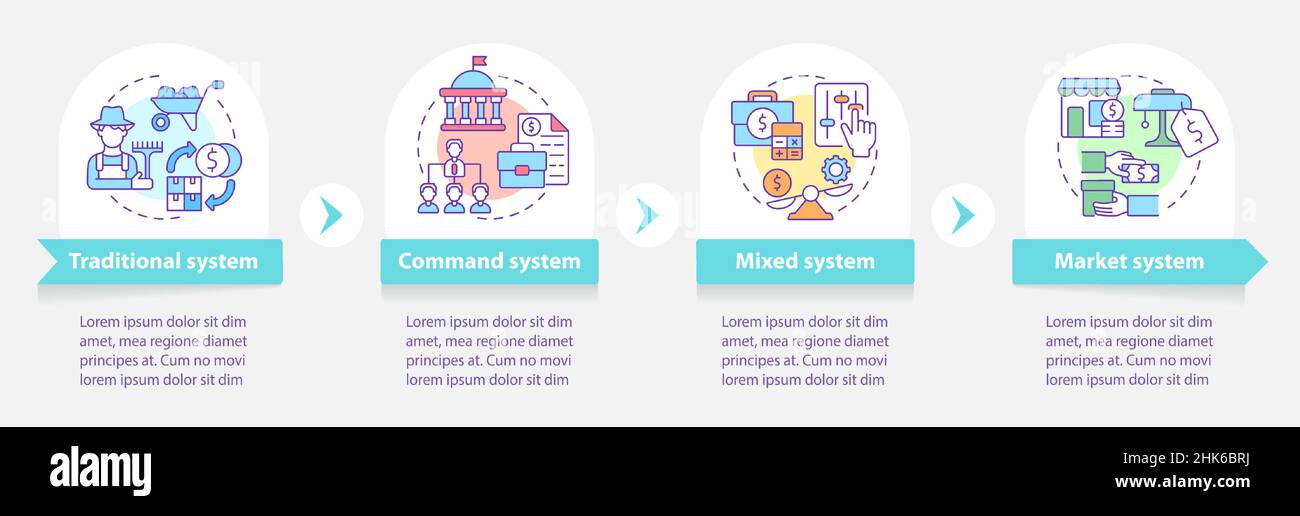 Traditional system

Lorem ipsum dolor sit dim amet, mea regione diamet principes at. Cum no movi lorem ipsum dolor sit dim

Command system

Lorem ipsum dolor sit dim amet, mea regione diamet principes at. Cum no movi lorem ipsum dolor sit dim

Mixed system

Lorem ipsum dolor sit dim amet, mea regione diamet principes at. Cum no movi lorem ipsum dolor sit dim

Market system

Lorem ipsum dolor sit dim amet, mea regione diamet principes at. Cum no movi lorem ipsum dolor sit dim

alamy

Image ID: 2HK6BRJ
www.alamy.com