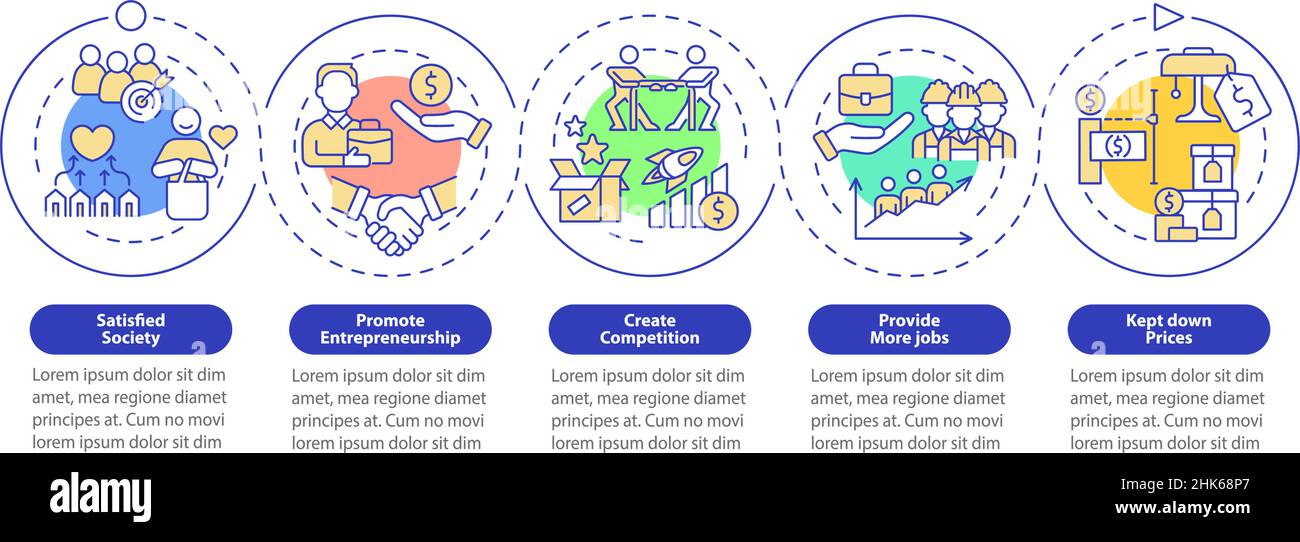 Satisfied Society

Lorem ipsum dolor sit dim amet, mea regione diamet principes at. Cum no movi lorem ipsum dolor sit dim

Promote Entrepreneurship

Lorem ipsum dolor sit dim amet, mea regione diamet principes at. Cum no movi lorem ipsum dolor sit dim

Create Competition

Lorem ipsum dolor sit dim amet, mea regione diamet principes at. Cum no movi lorem ipsum dolor sit dim

Provide More jobs

Lorem ipsum dolor sit dim amet, mea regione diamet principes at. Cum no movi lorem ipsum dolor sit dim

Kept down Prices

Lorem ipsum dolor sit dim amet, mea regione diamet principes at. Cum no movi lorem ipsum dolor sit dim

alamy

Image ID: 2HK68P7
www.alamy.com