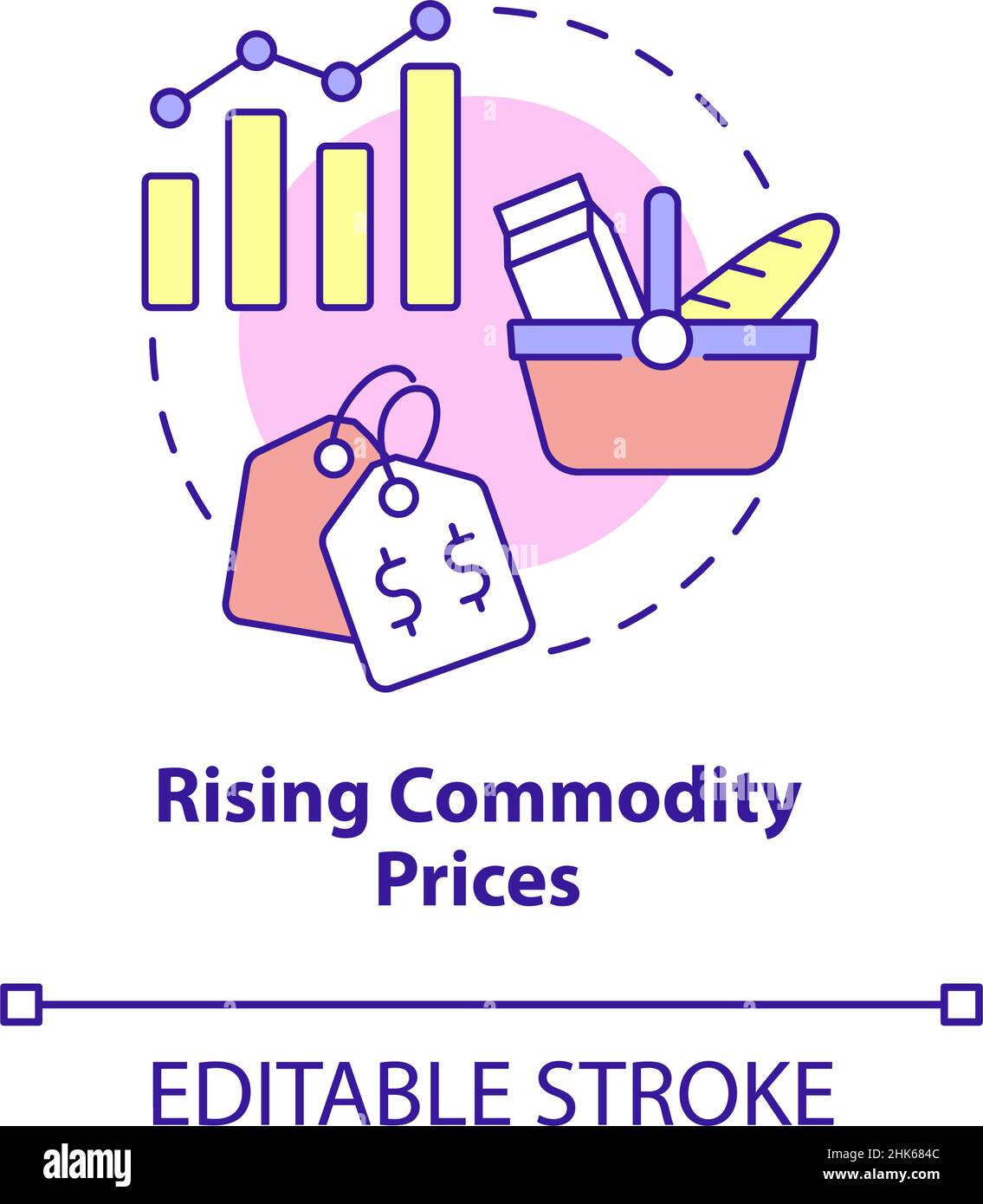 $ $

Rising Commodity Prices

EDITABLE STROKE

alamy

Image ID: 2HK684C
www.alamy.com