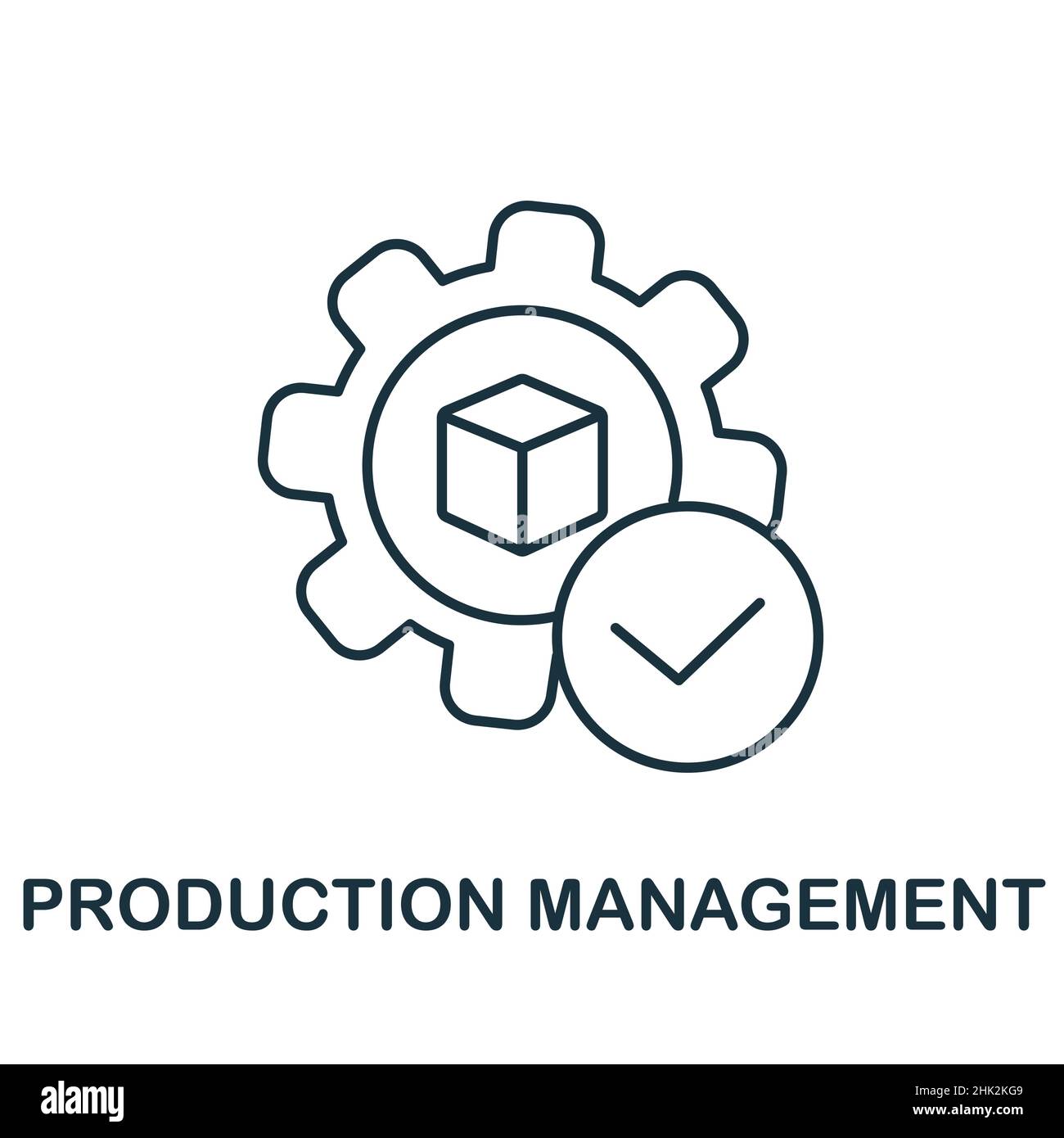 PRODUCTION MANAGEMENT

alamy

Image ID: 2HK2KG9
www.alamy.com