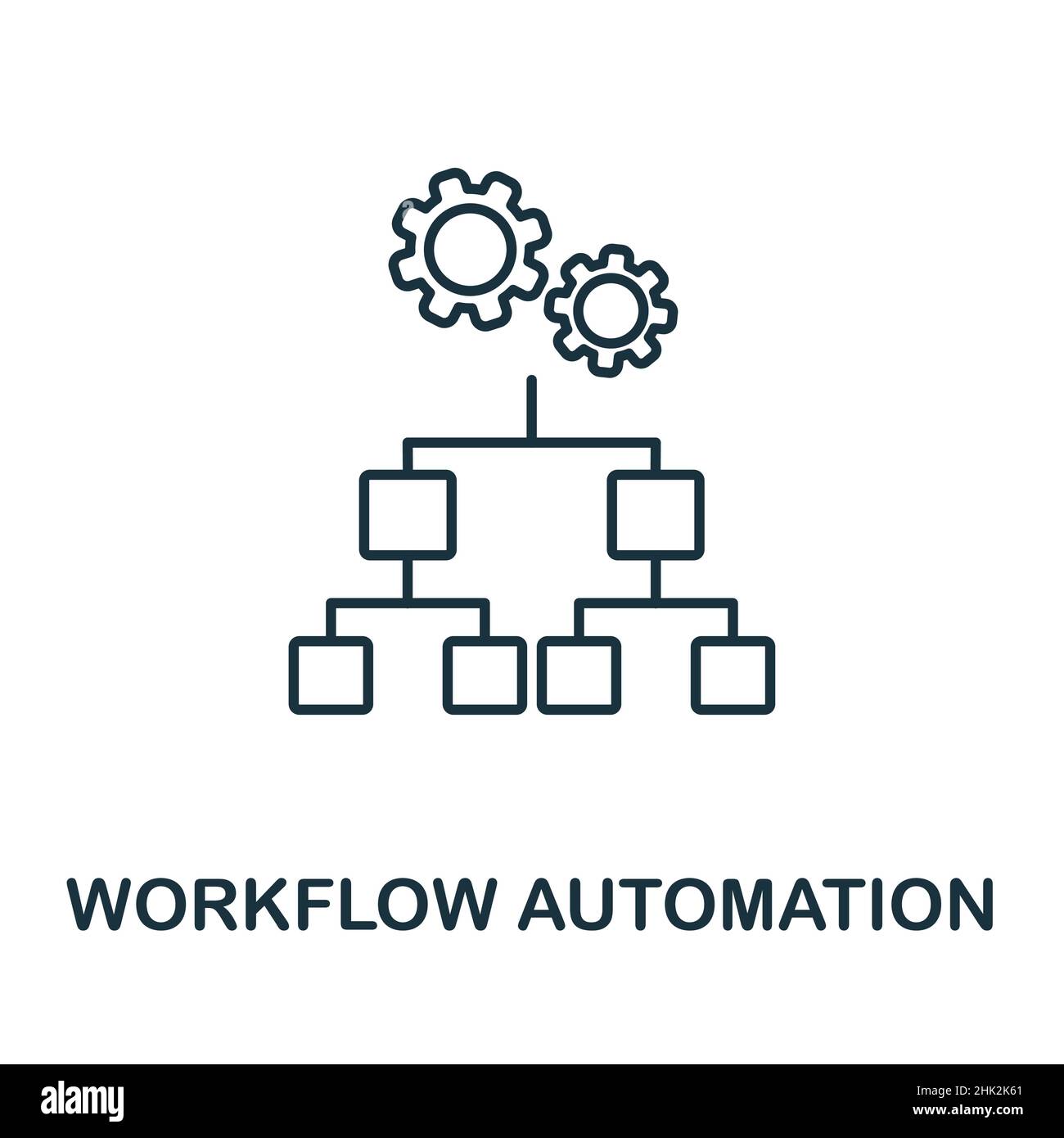 WORKFLOW AUTOMATION

alamy

Image ID: 2HK2K61
www.alamy.com