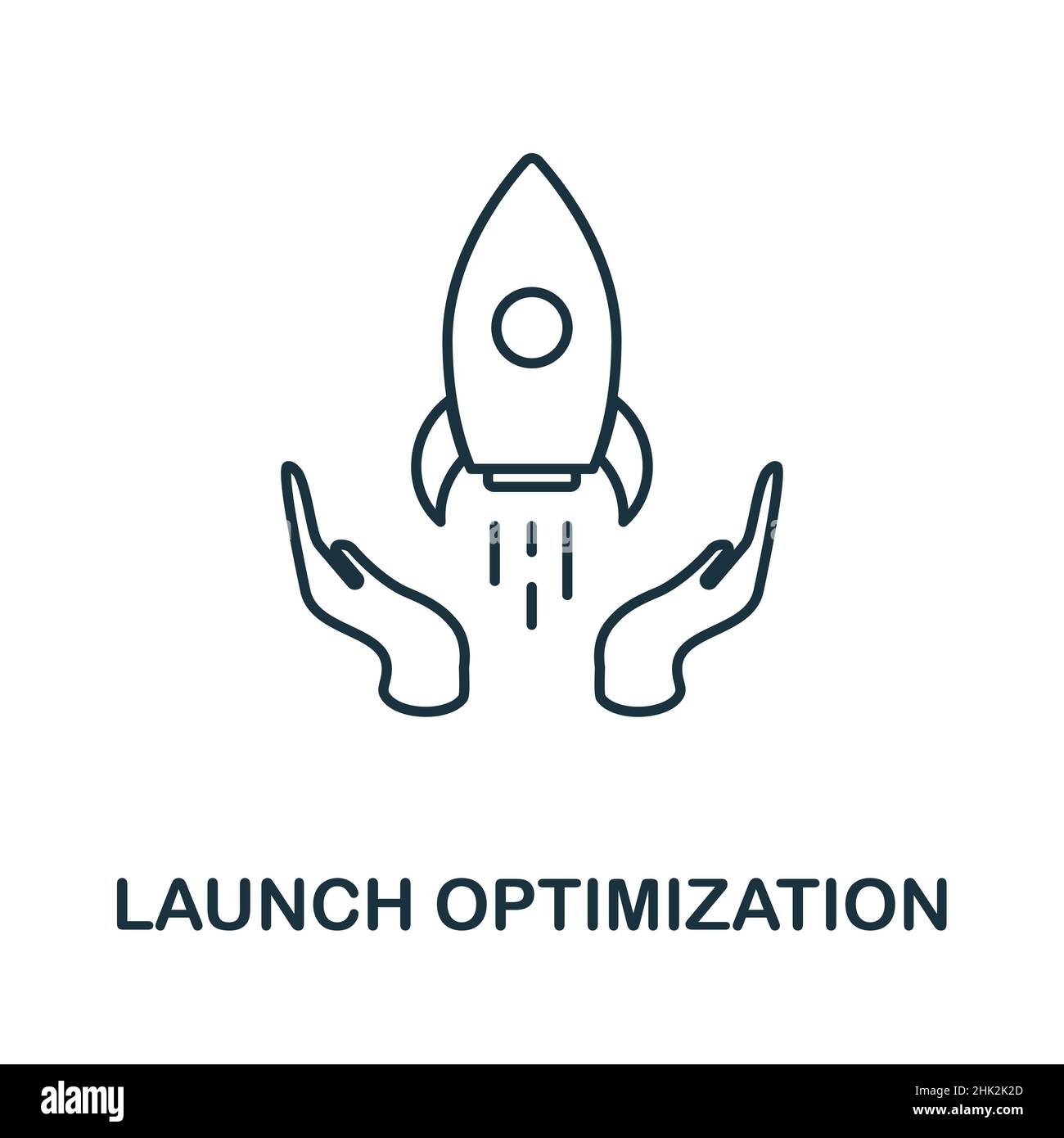 LAUNCH OPTIMIZATION

alamy

Image ID: 2HK2K2D
www.alamy.com