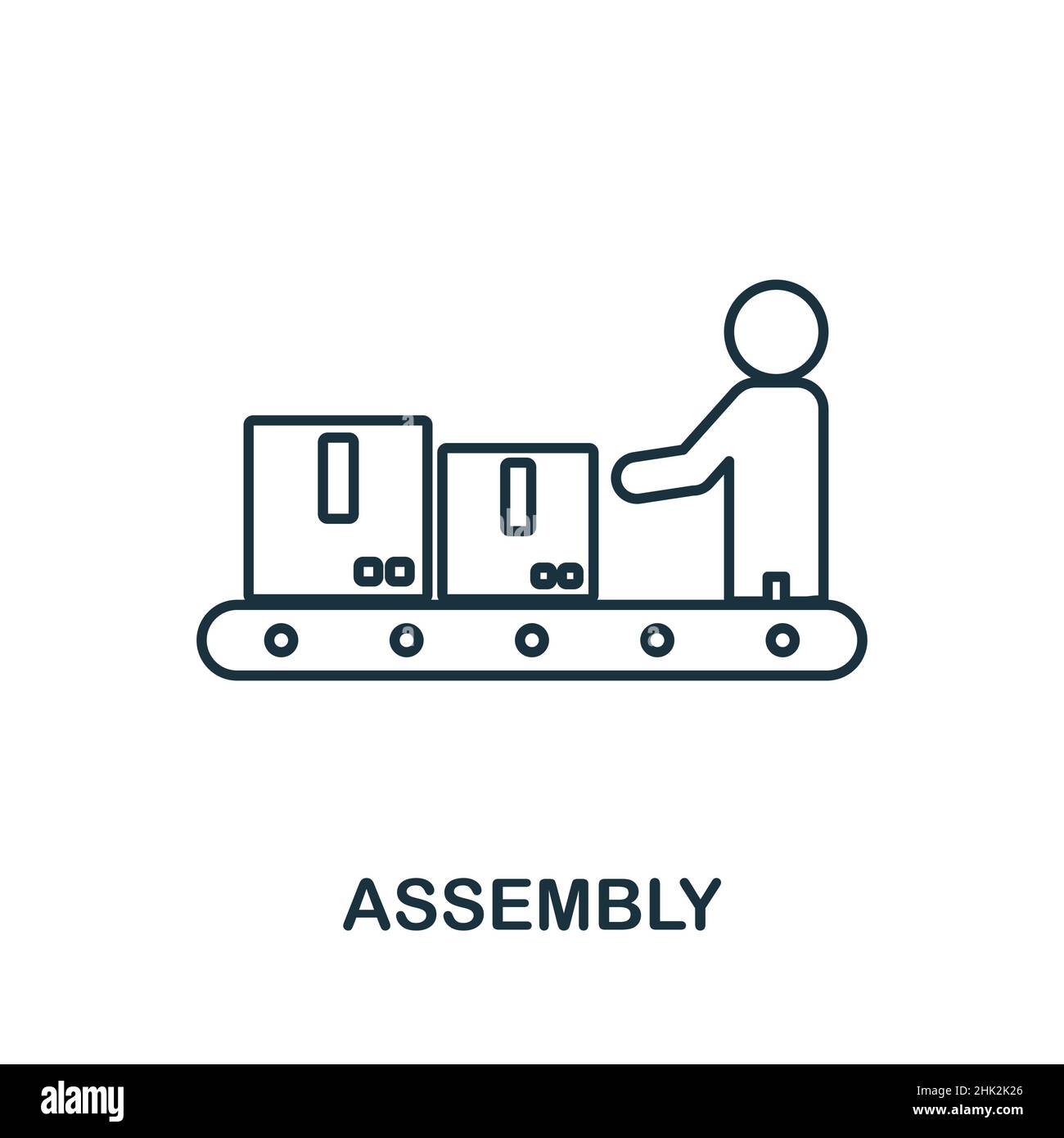 ASSEMBLY

alamy

Image ID: 2HK2K26
www.alamy.com