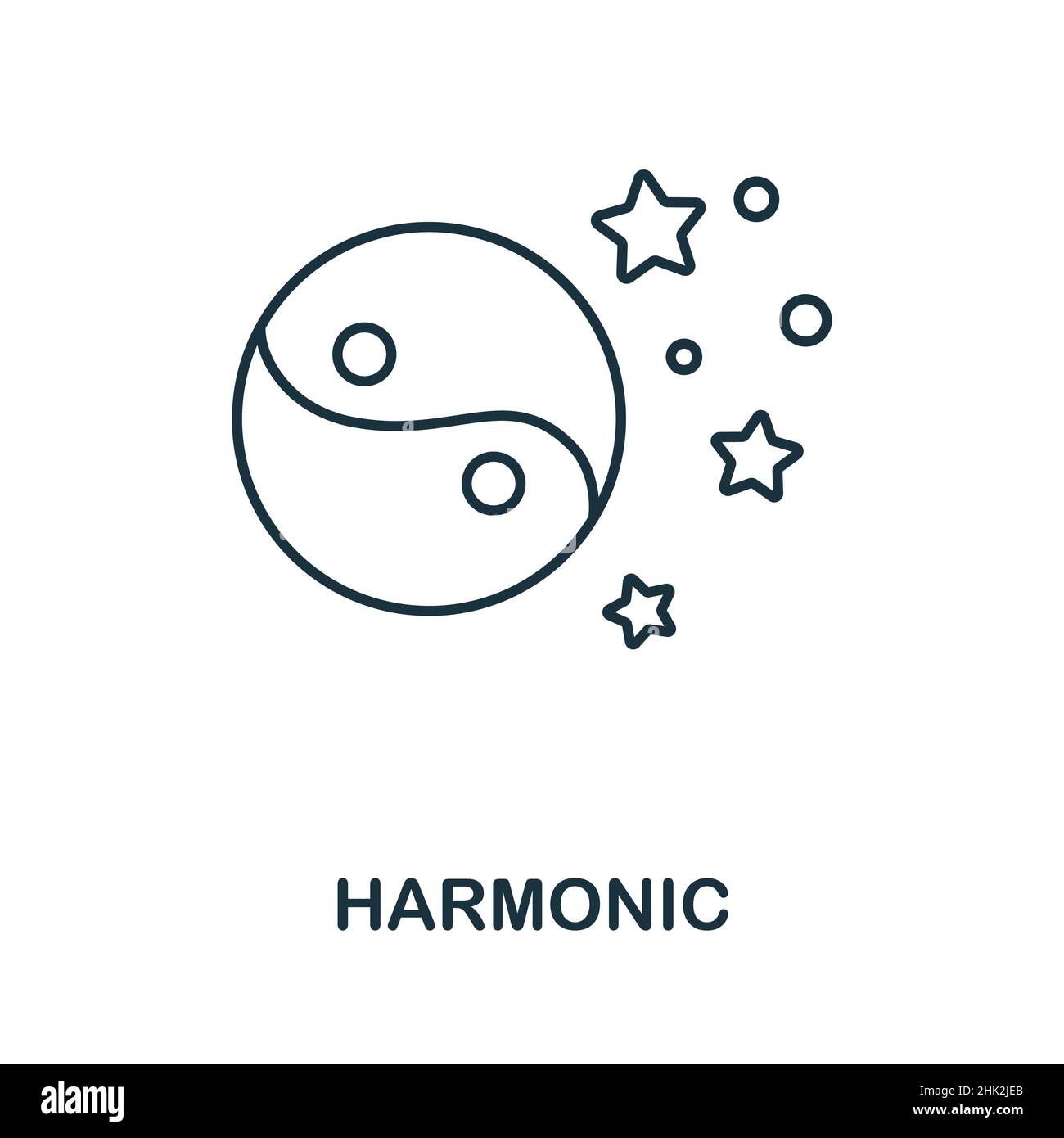 HARMONIC

alamy

Image ID: 2HK2JEB
www.alamy.com