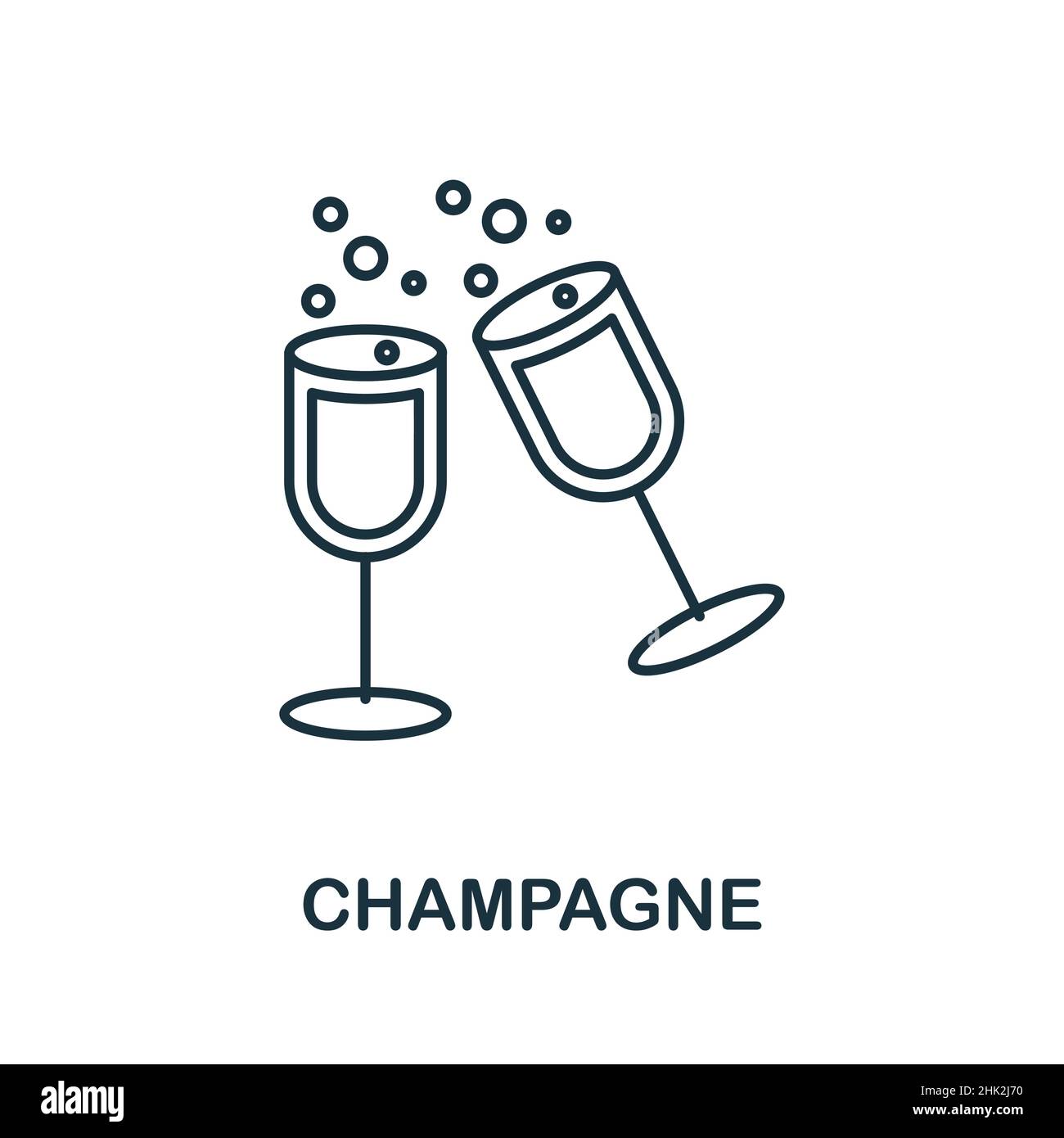 CHAMPAGNE

alamy

Image ID: 2HK2J70
www.alamy.com