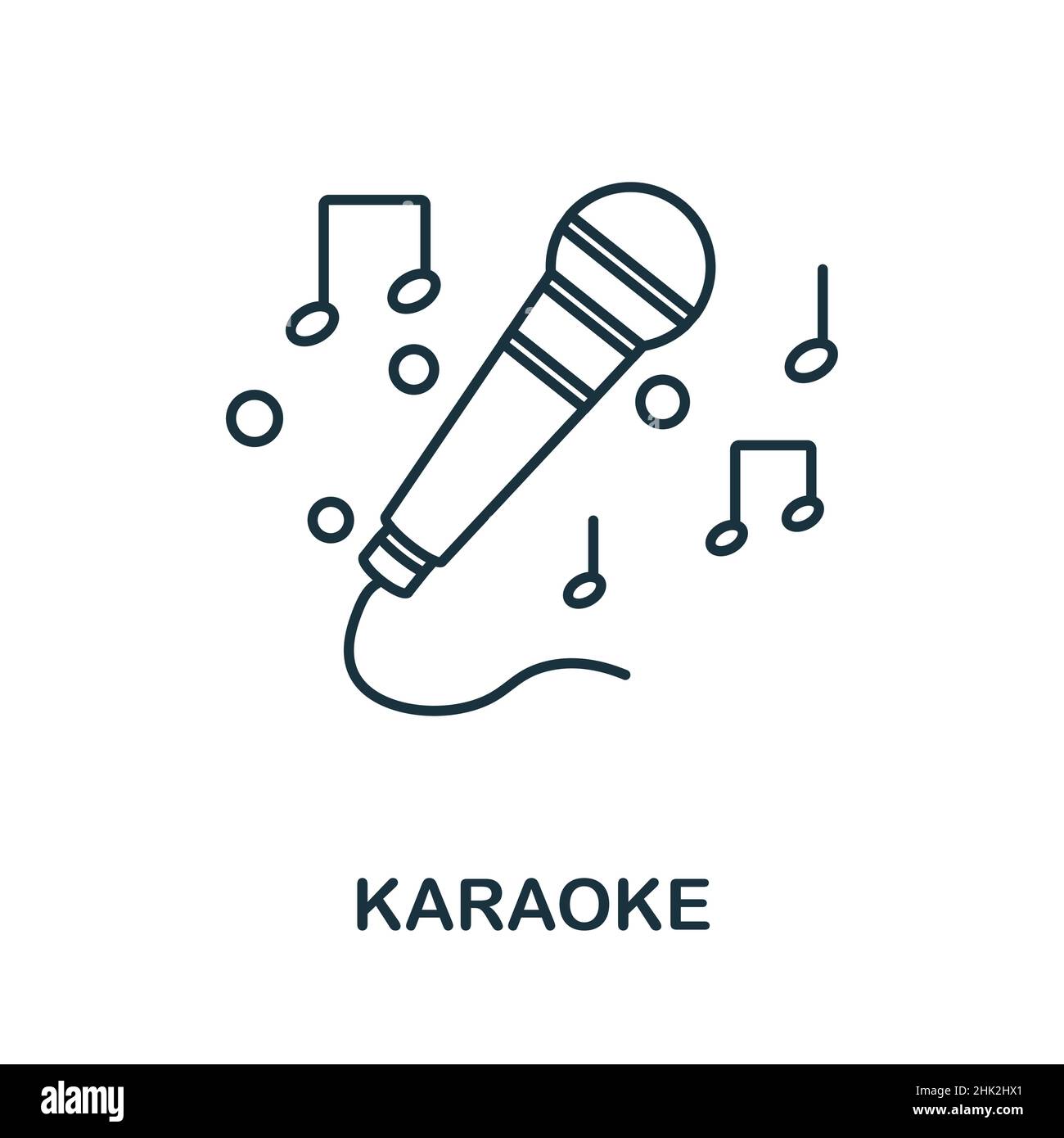 KARAOKE

alamy

Image ID: 2HK2HX1
www.alamy.com