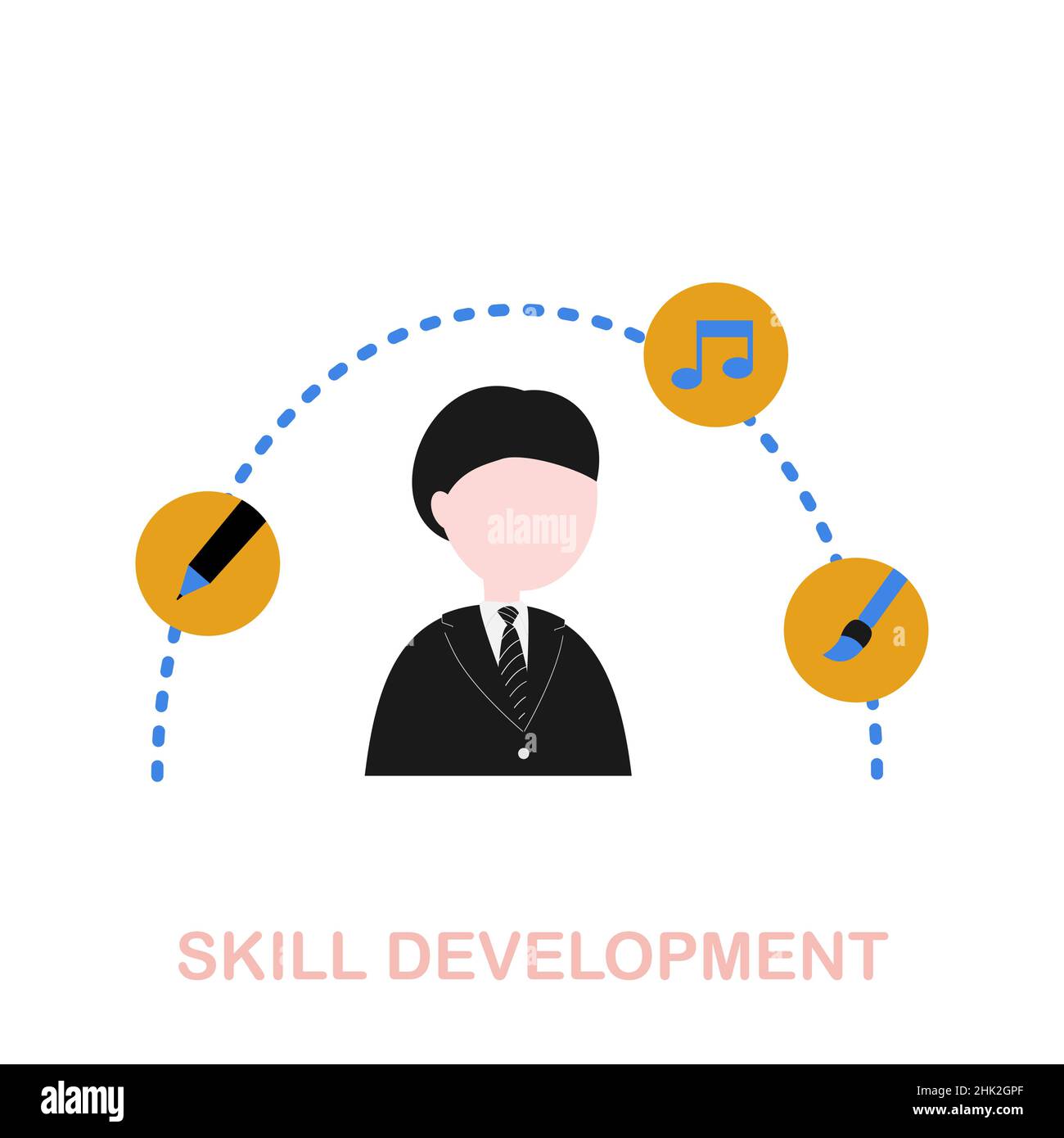 alamy

SKILL DEVELOPMENT

alamy

Image ID: 2HK2GPF
www.alamy.com