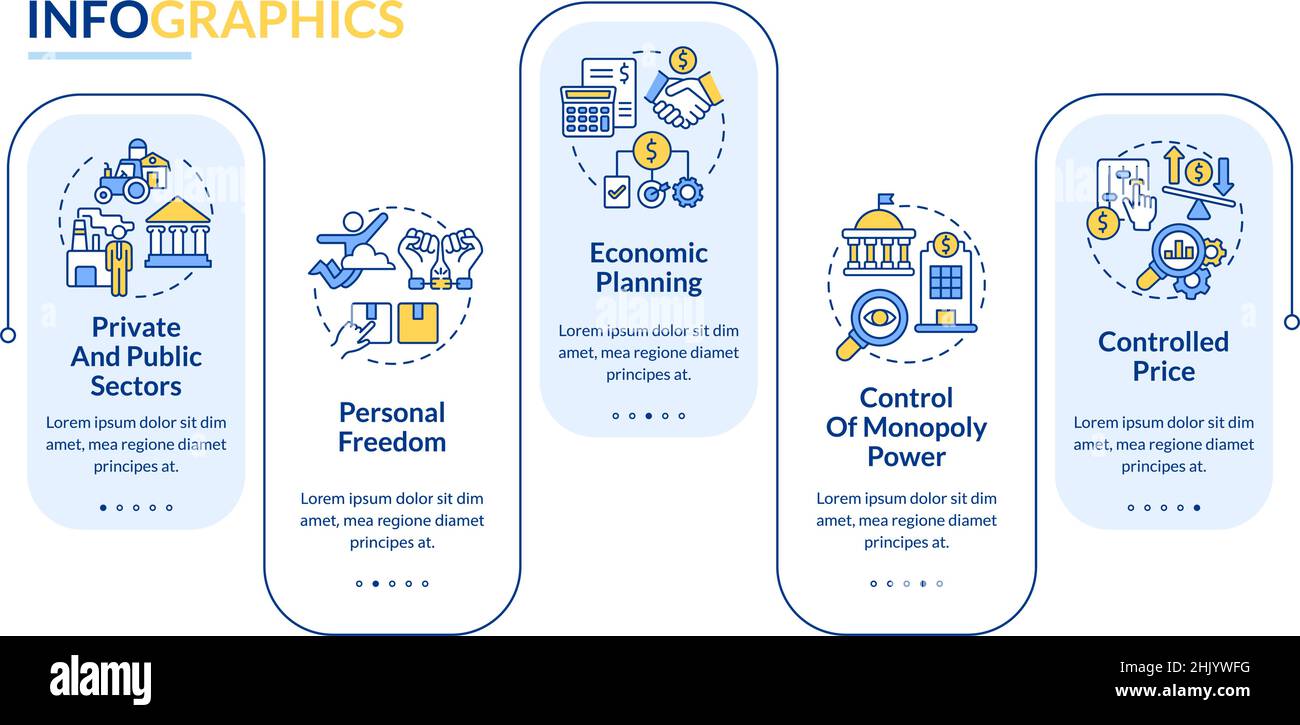 INFOGRAPHICS

Private And Public Sectors

Lorem ipsum dolor sit dim amet, mea regione diamet principes at.

Personal Freedom

Lorem ipsum dolor sit dim amet, mea regione diamet principes at.

Economic Planning

Lorem ipsum dolor sit dim amet, mea regione diamet principes at.

Control Of Monopoly Power

Lorem ipsum dolor sit dim amet, mea regione diamet principes at.

Controlled Price

Lorem ipsum dolor sit dim amet, mea regione diamet principes at.

alamy

Image ID: 2HJYWFG
www.alamy.com