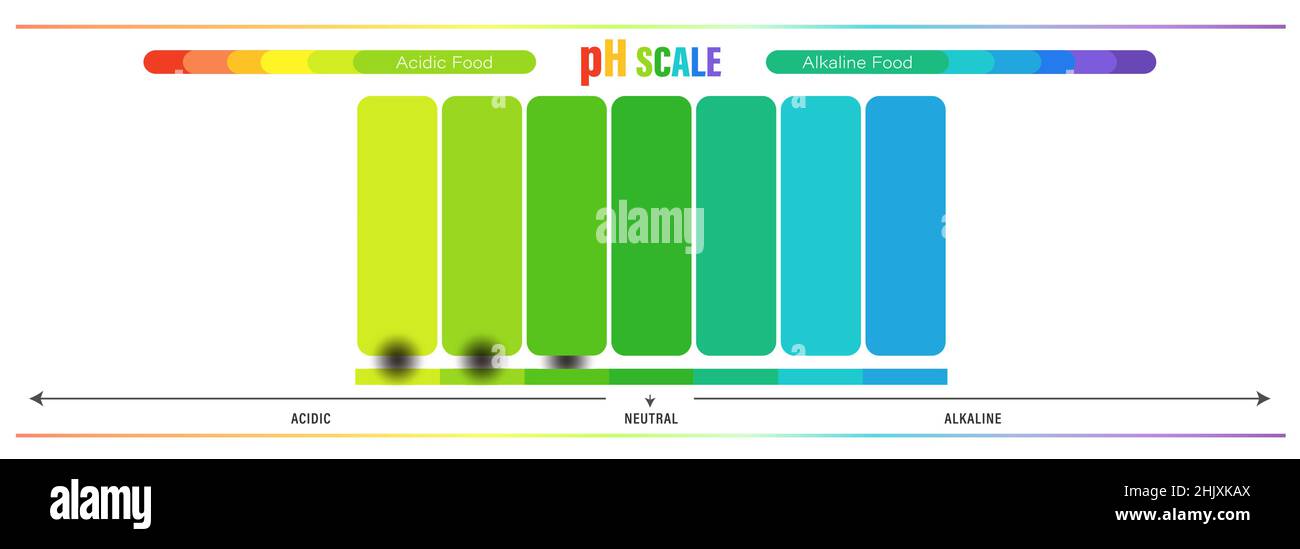 Acidic Food

pH SCALE

Alkaline Food

alamy

ACIDIC

NEUTRAL

ALKALINE

alamy

Image ID: 2HJXKAX
www.alamy.com