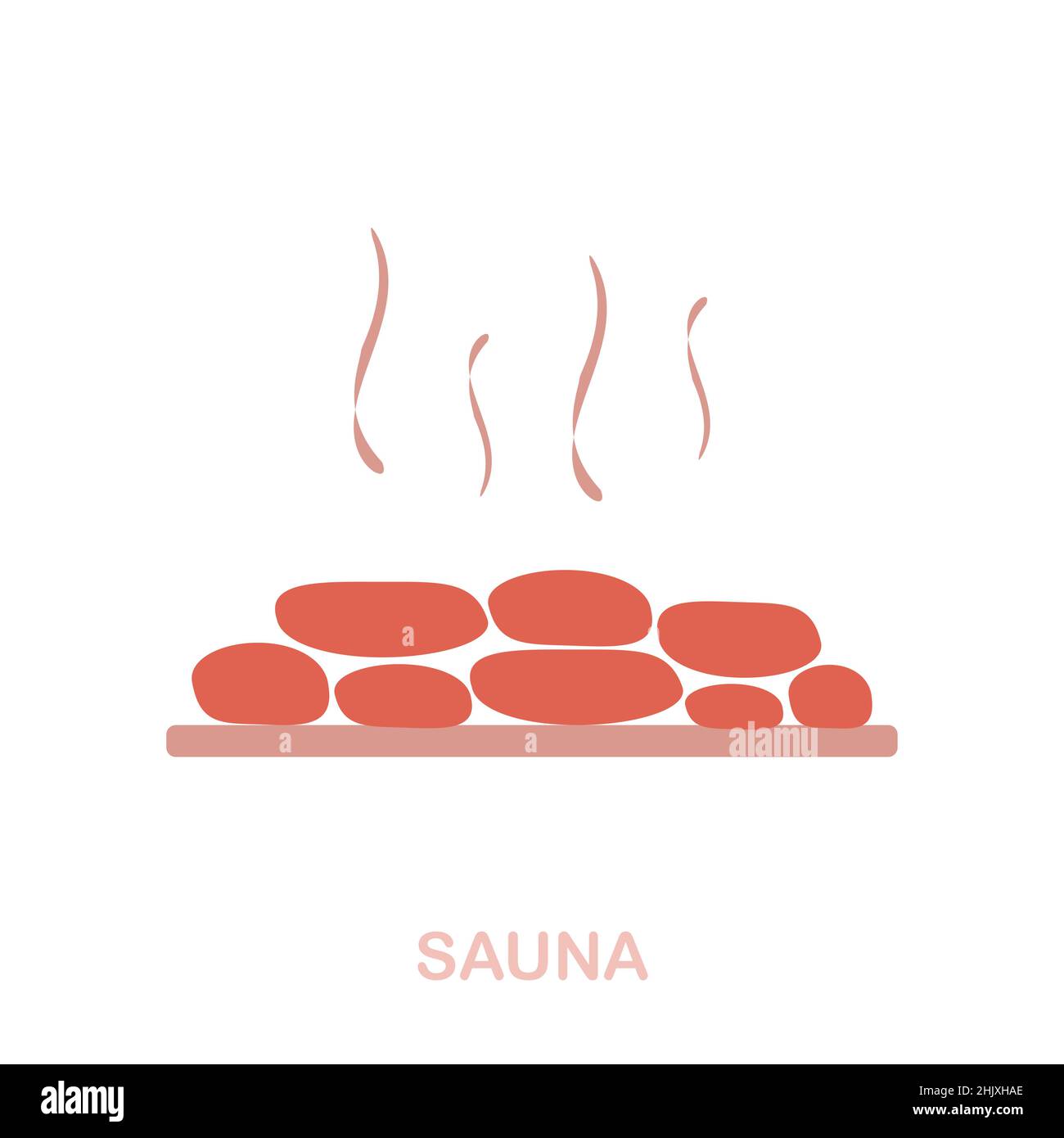 a
a
a
alamy

SAUNA

alamy
Image ID: 2HJXHAE
www.alamy.com