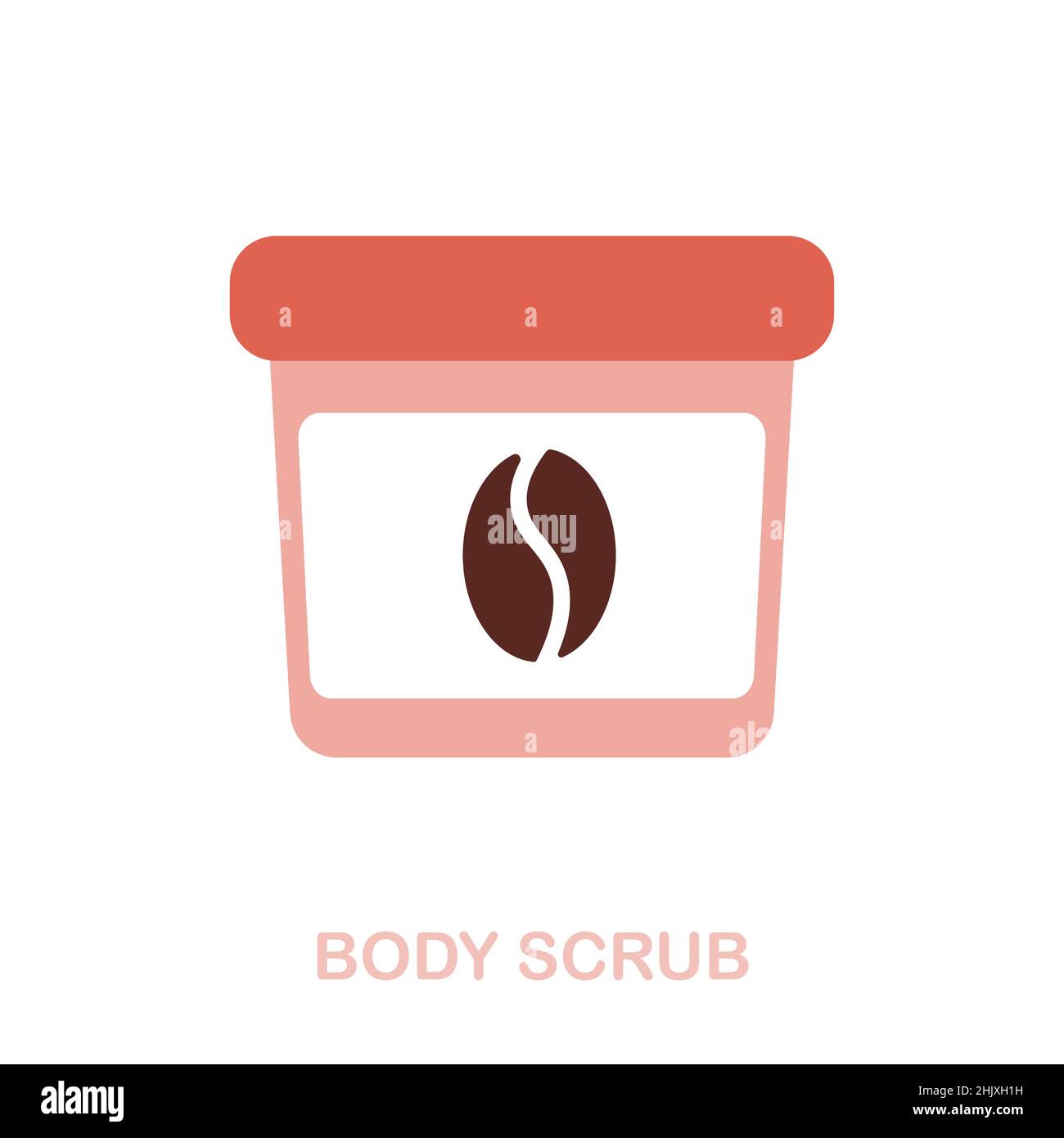 alamy

BODY SCRUB

alamy

Image ID: 2HJXH1H
www.alamy.com