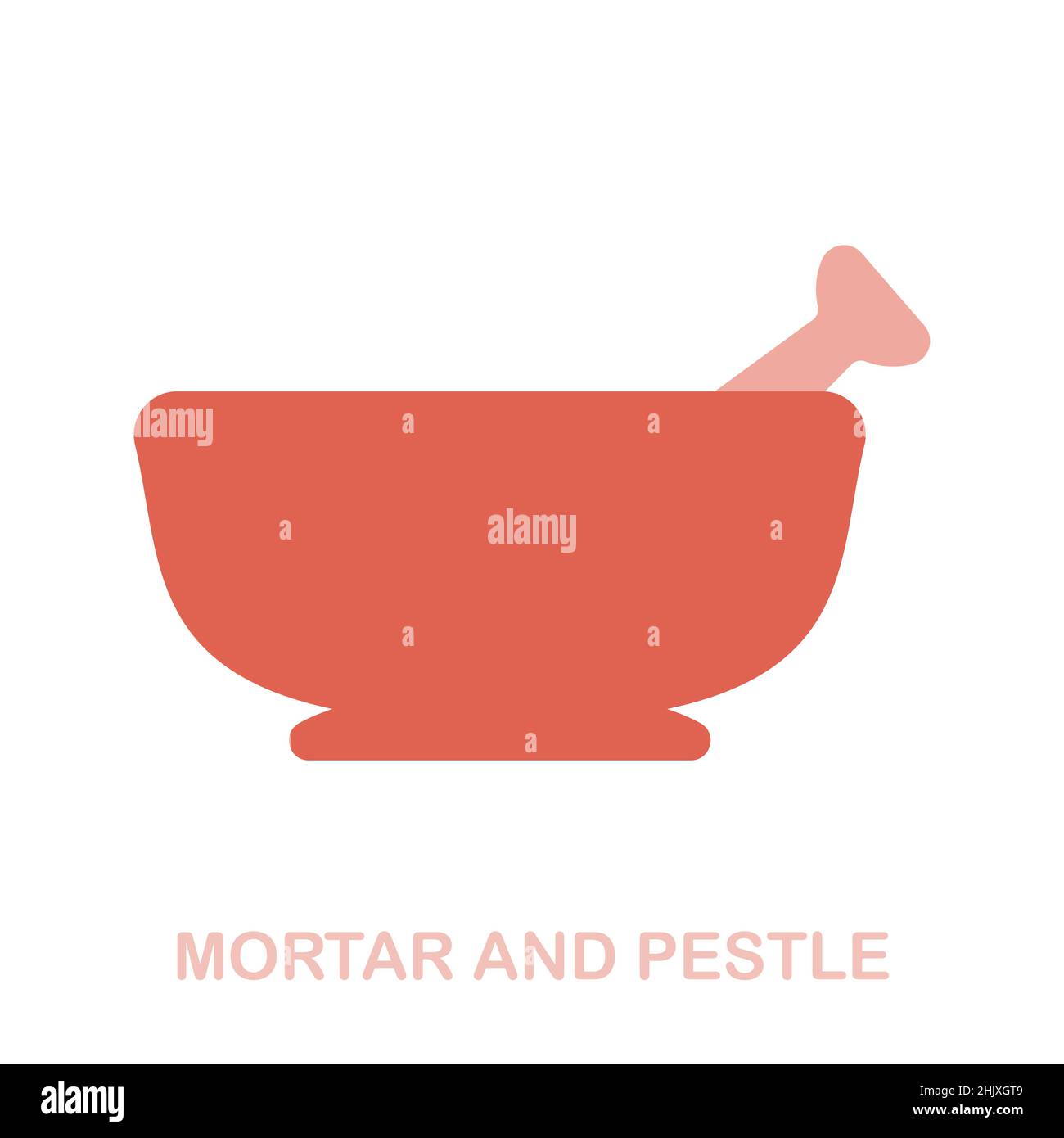 alamy
a a
a alamy a
a a
a

MORTAR AND PESTLE

alamy
Image ID: 2HJXGT9
www.alamy.com