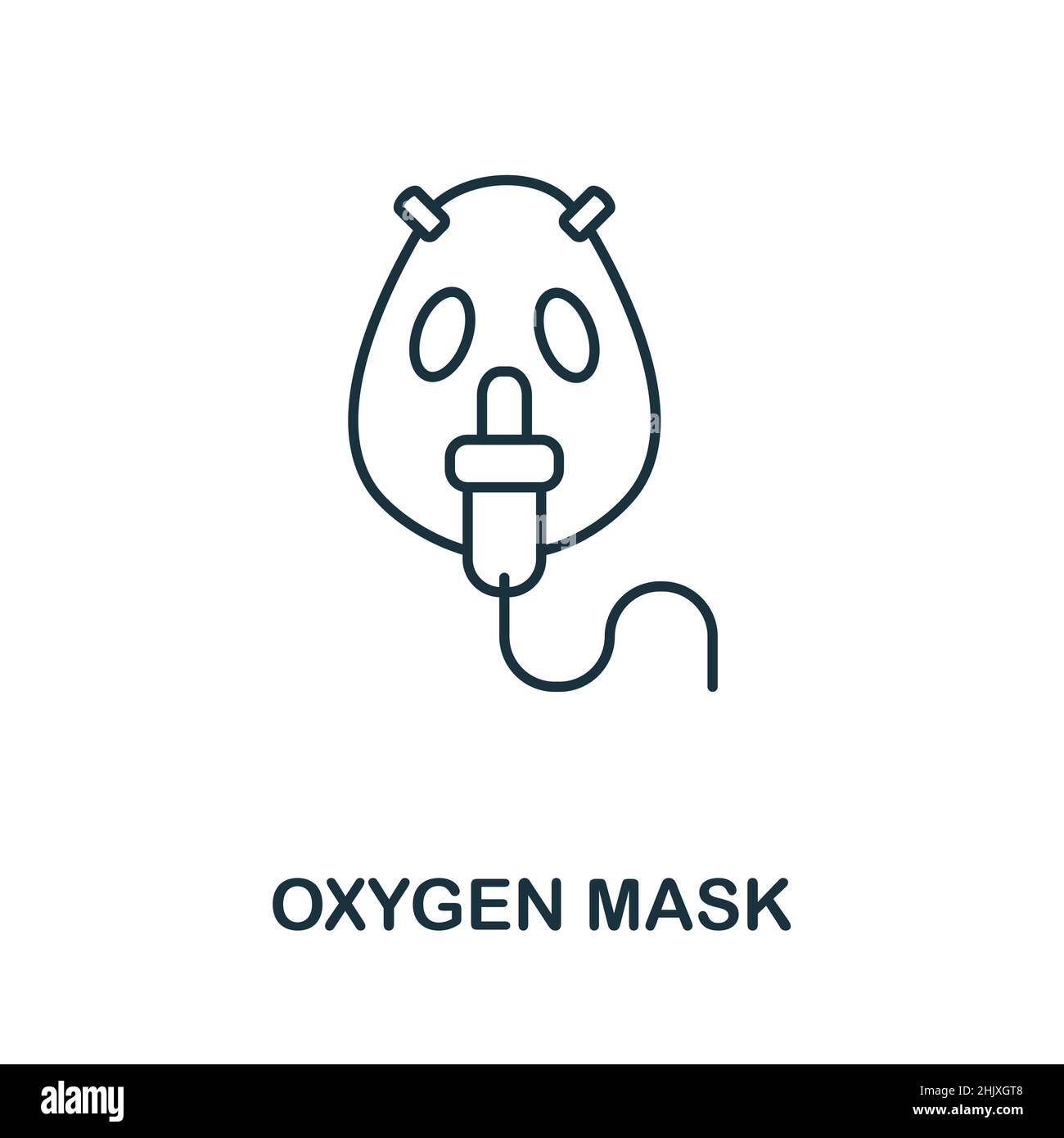 OXYGEN MASK

alamy

Image ID: 2HJXGT8
www.alamy.com