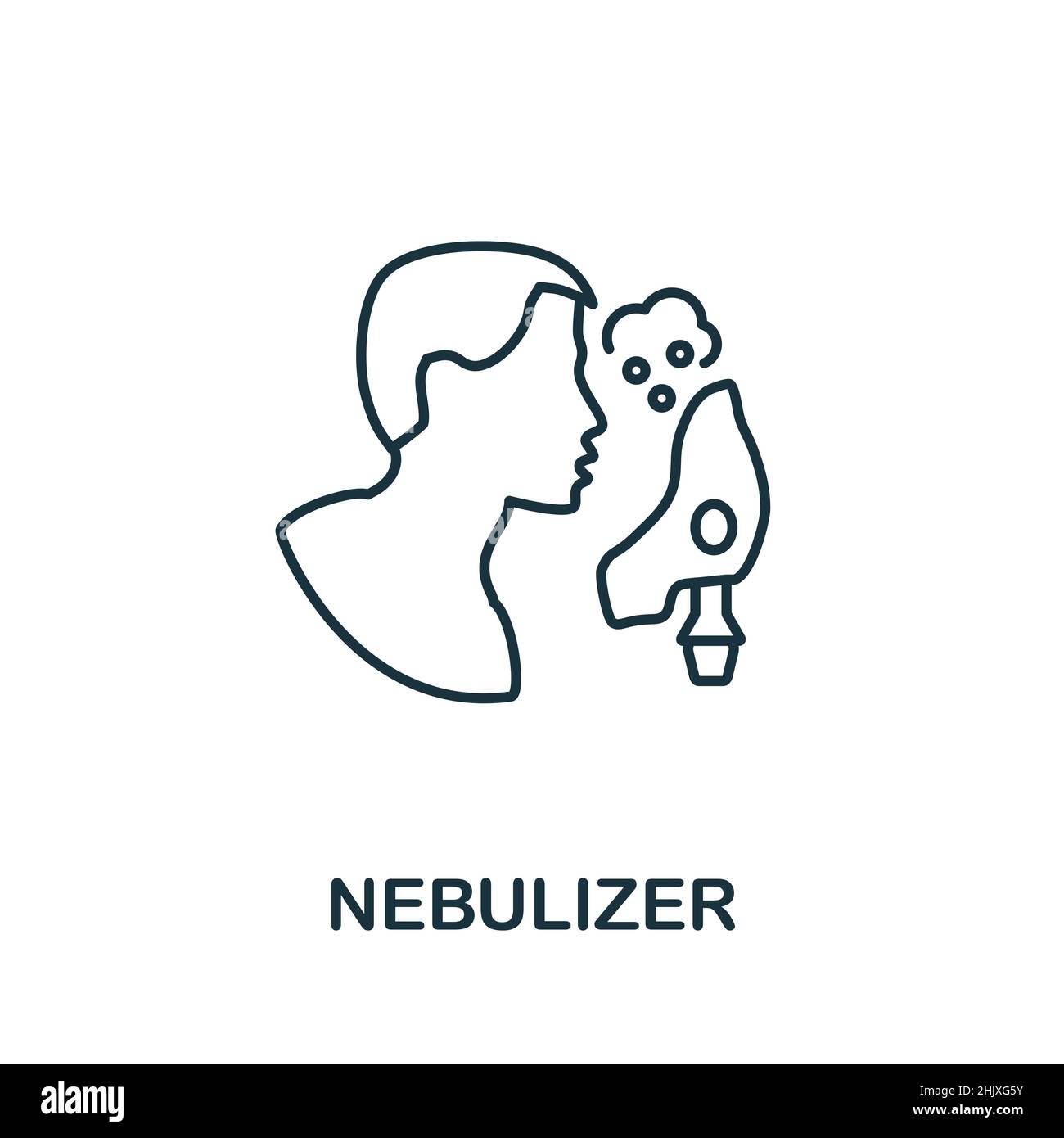 NEBULIZER

alamy

Image ID: 2HJXG5Y
www.alamy.com