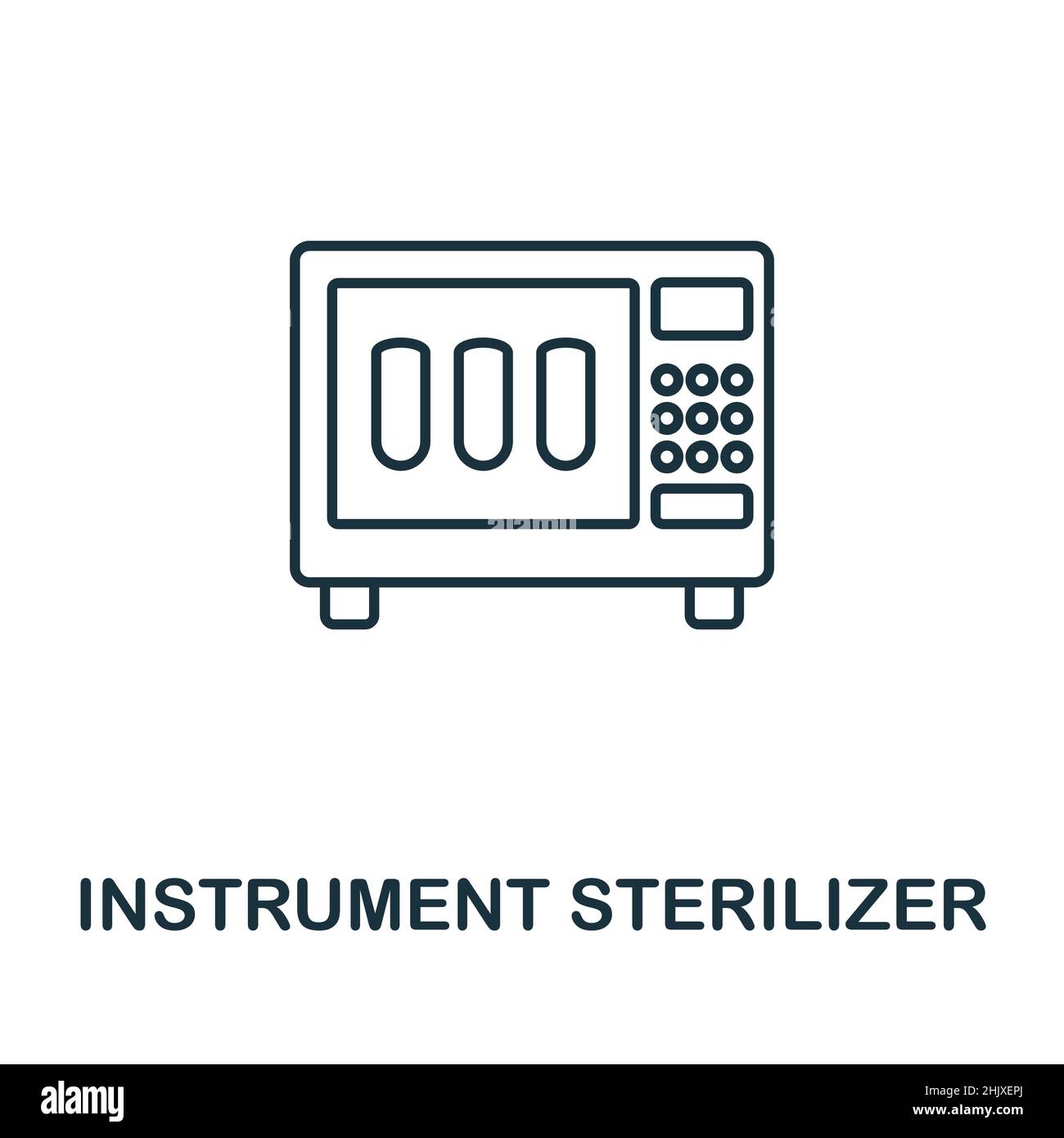 INSTRUMENT STERILIZER

alamy

Image ID: 2HJXEPJ
www.alamy.com