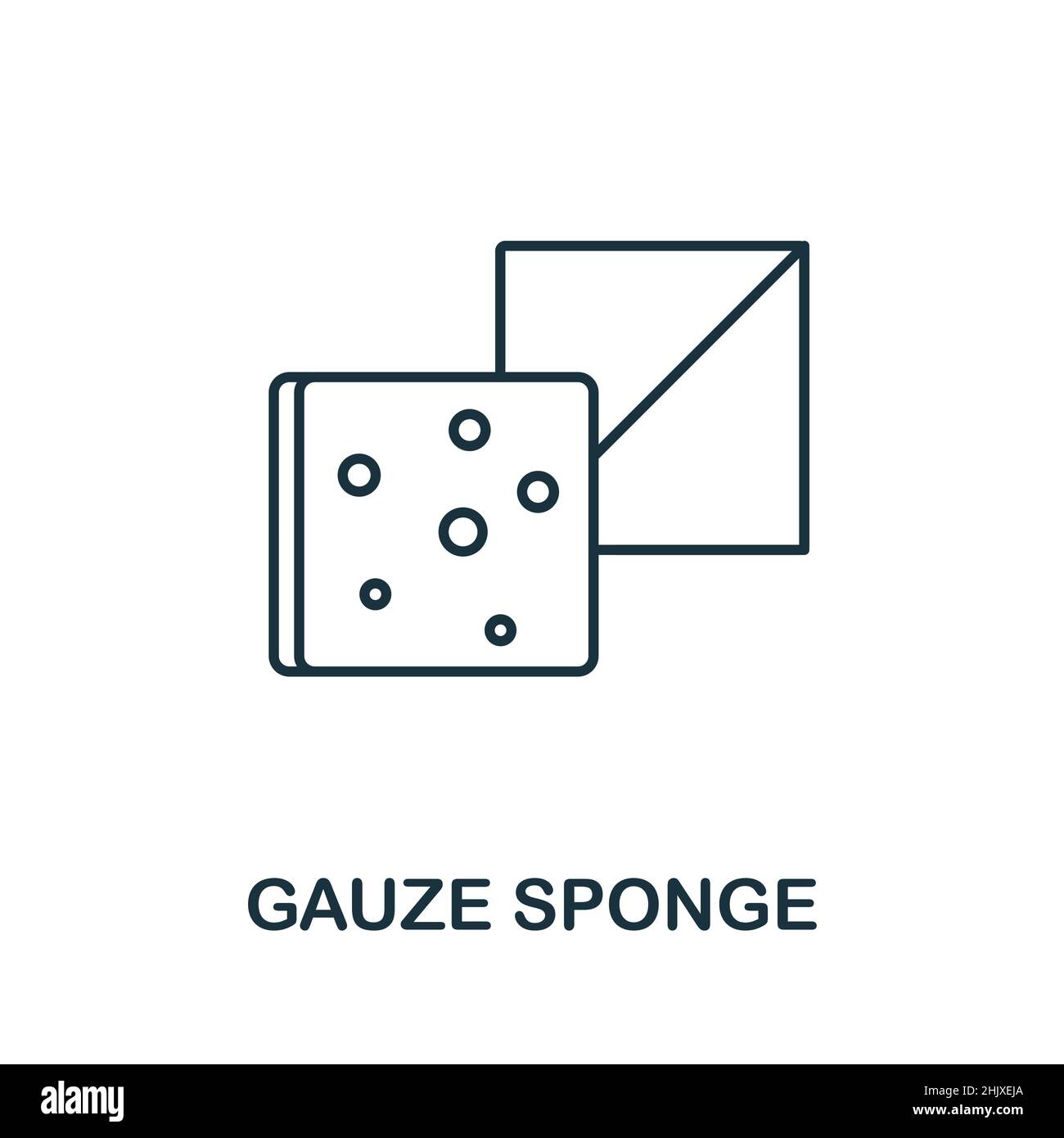 GAUZE SPONGE

alamy

Image ID: 2HJXEJA
www.alamy.com