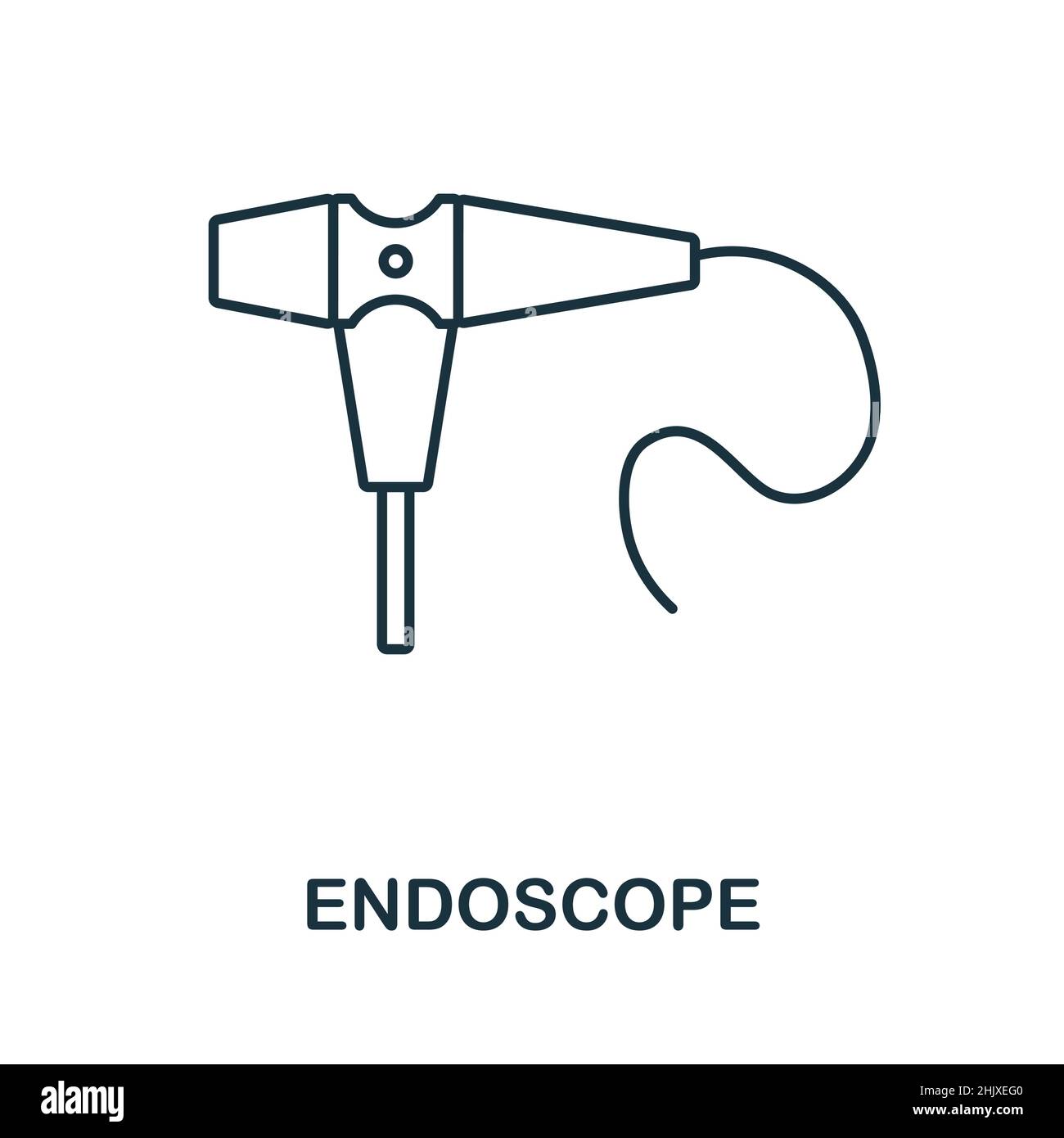 ENDOSCOPE

alamy

Image ID: 2HJXEG0
www.alamy.com