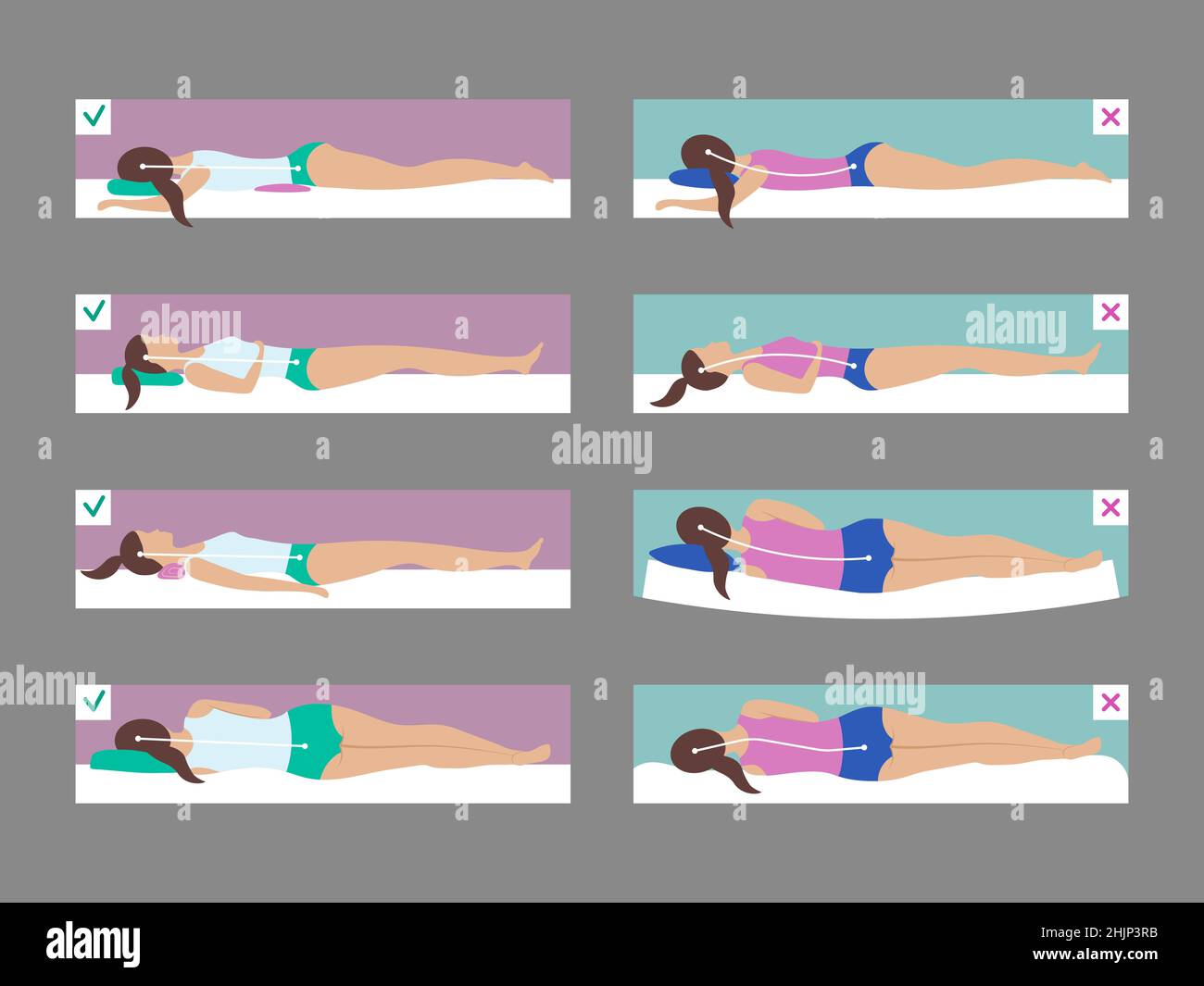 alamy

alamy

alamy

alamy

alamy

alamy

Image ID: 2HJP3RB
www.alamy.com