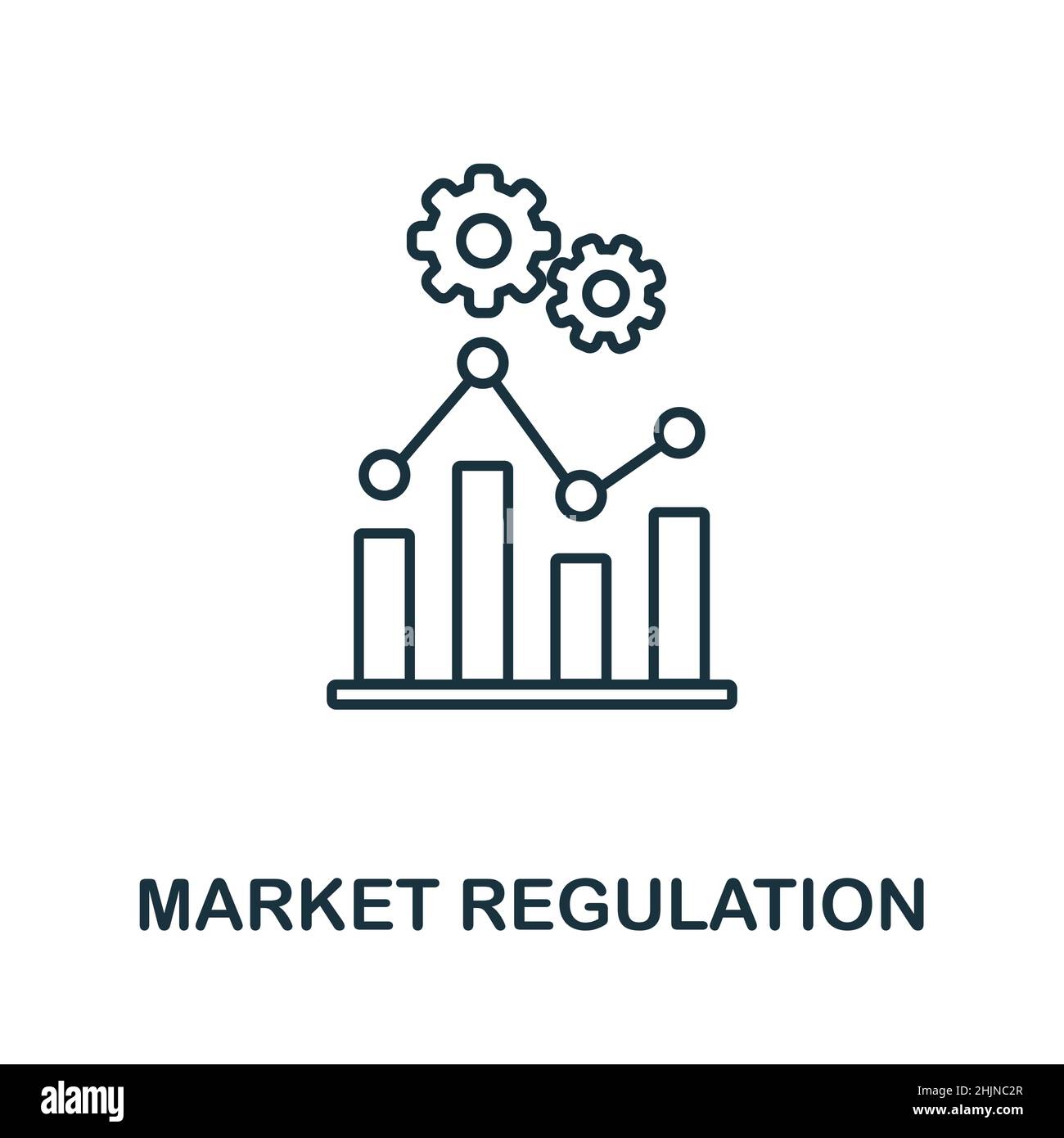 MARKET REGULATION

alamy

Image ID: 2HJNC2R
www.alamy.com