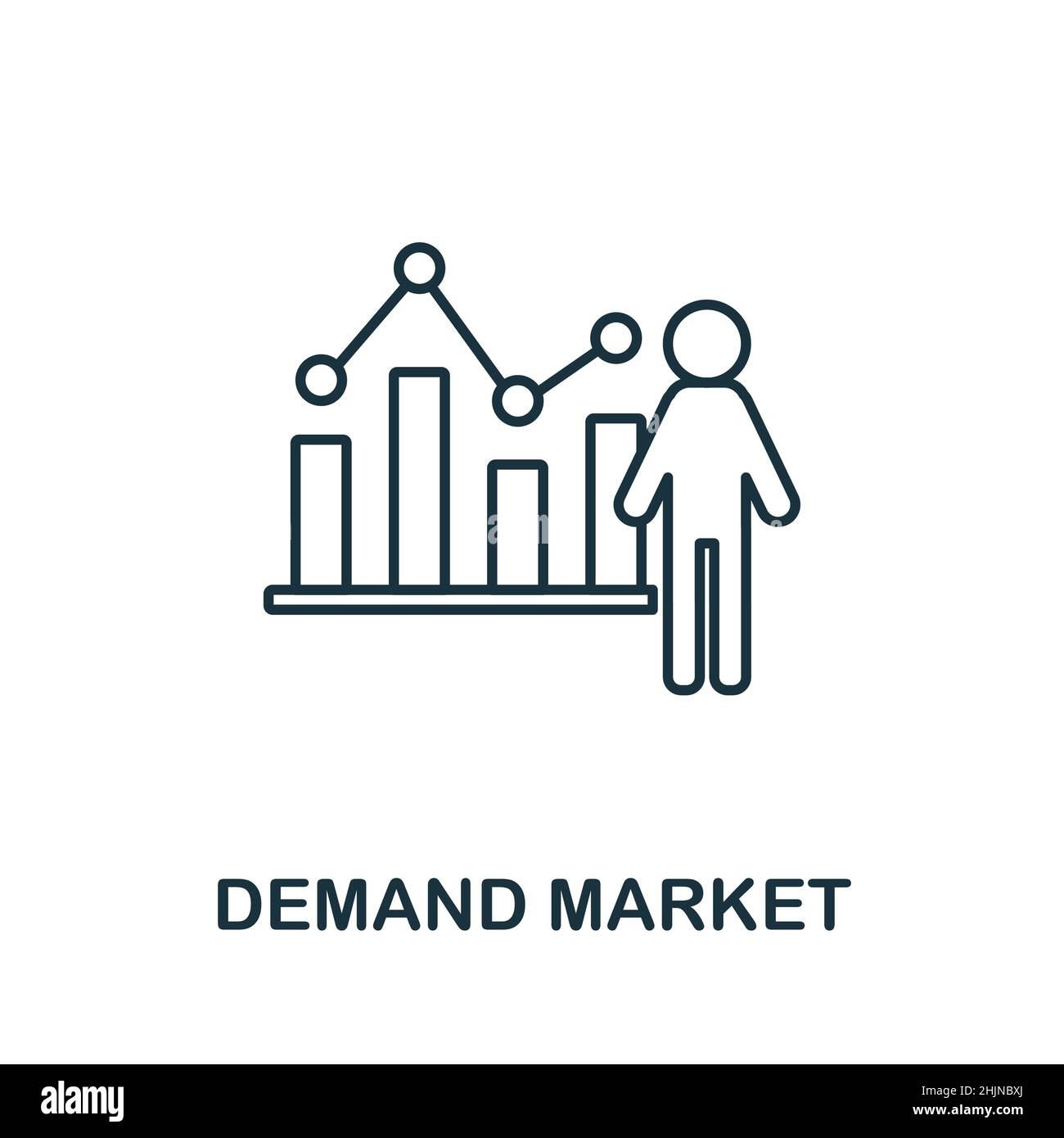 DEMAND MARKET

alamy

Image ID: 2HJNBXJ
www.alamy.com