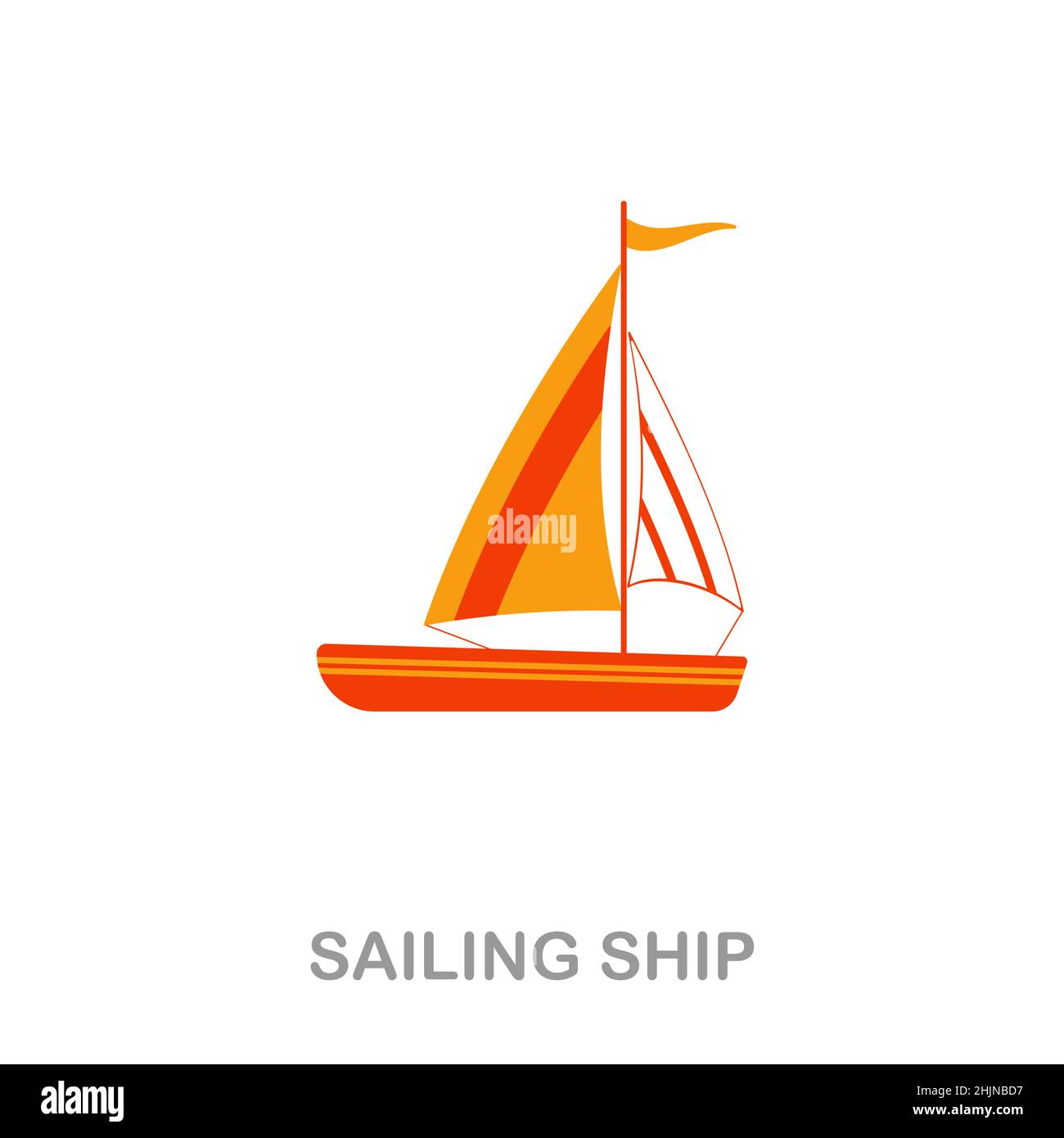 alamy

SAILING SHIP

alamy

Image ID: 2HJNBD7
www.alamy.com