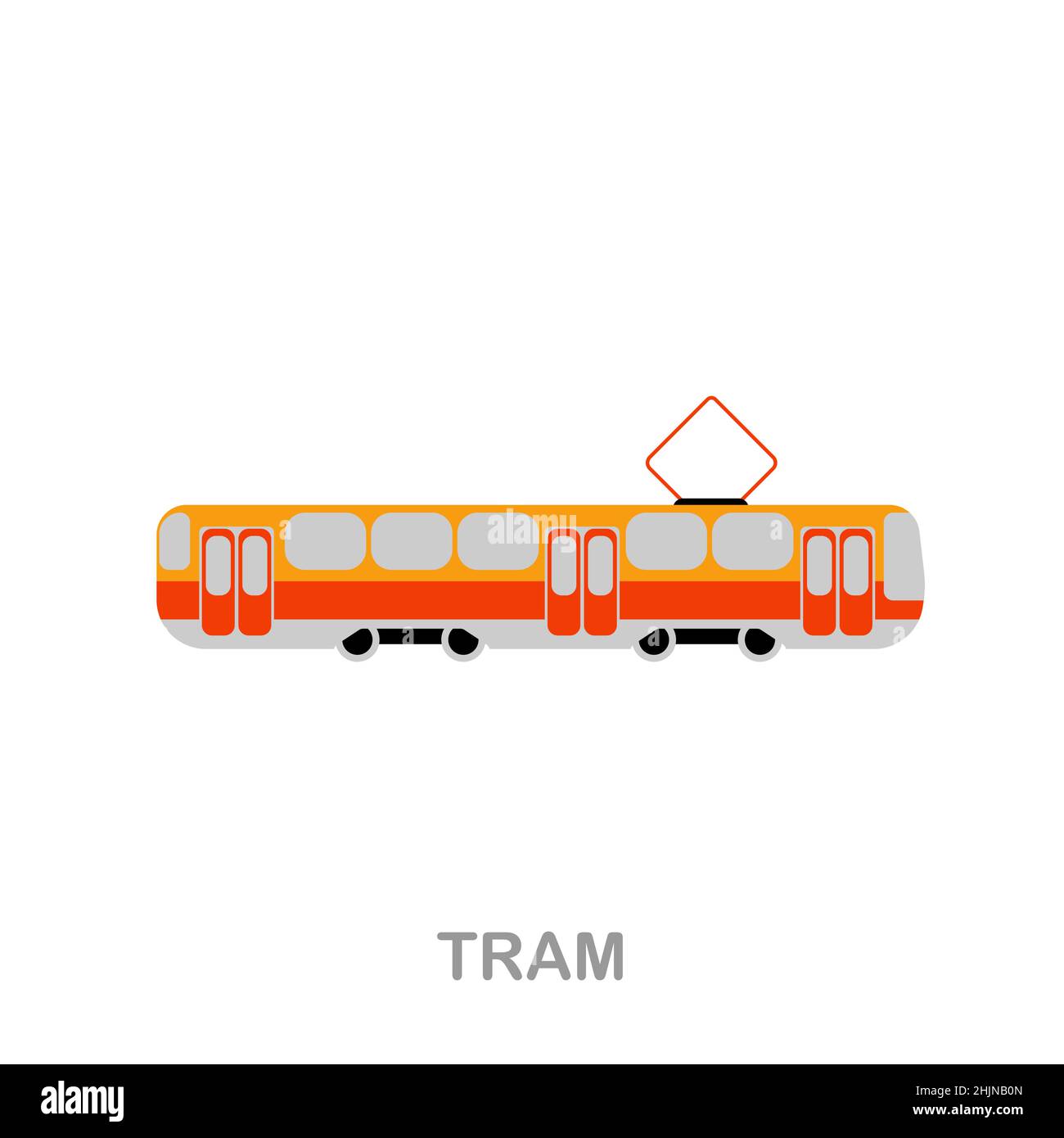 alamy

TRAM

alamy

Image ID: 2HJNB0N
www.alamy.com