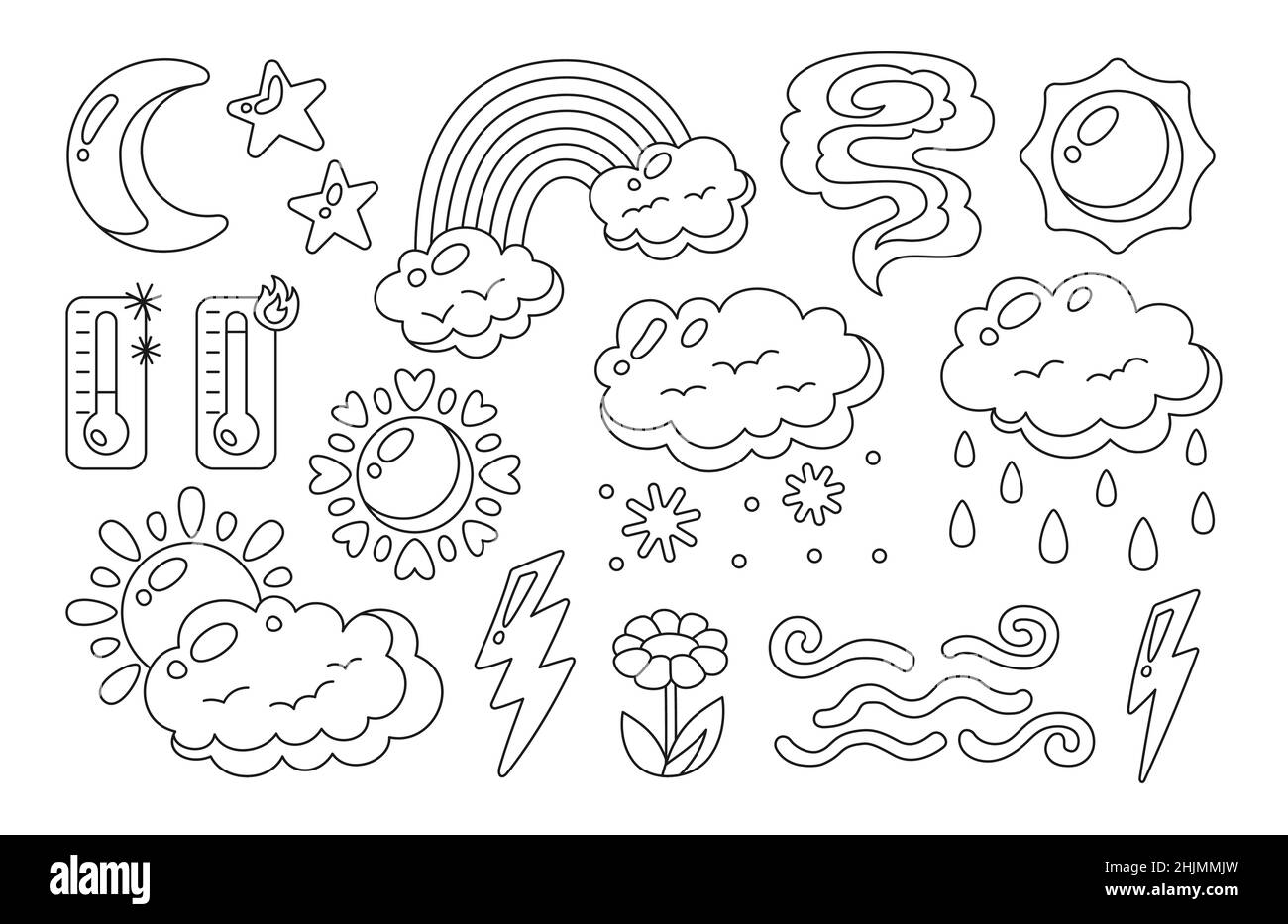 alamy

Image ID: 2HJMMJW
www.alamy.com