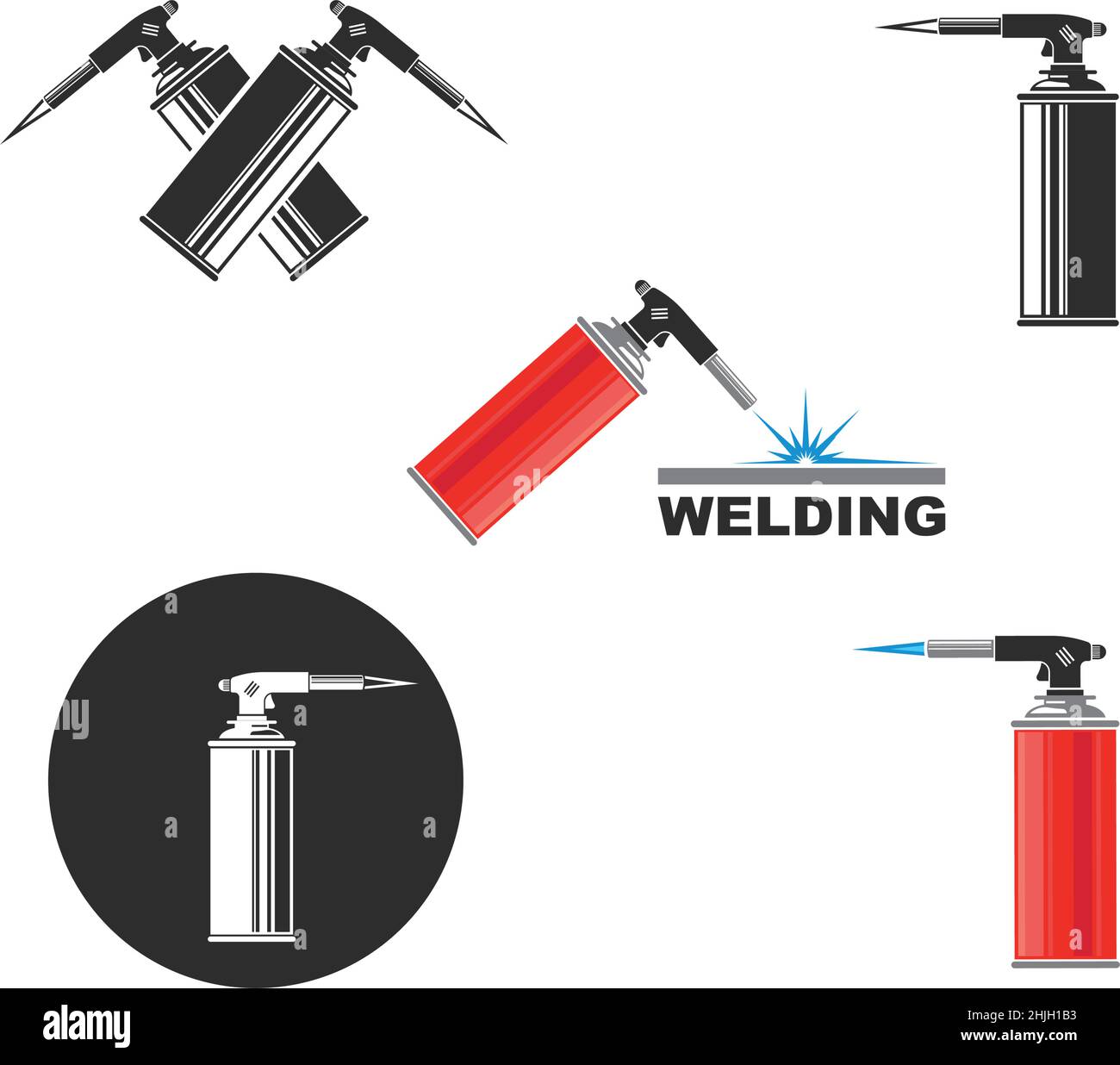 WELDING

alamy

Image ID: 2HJH1B3
www.alamy.com