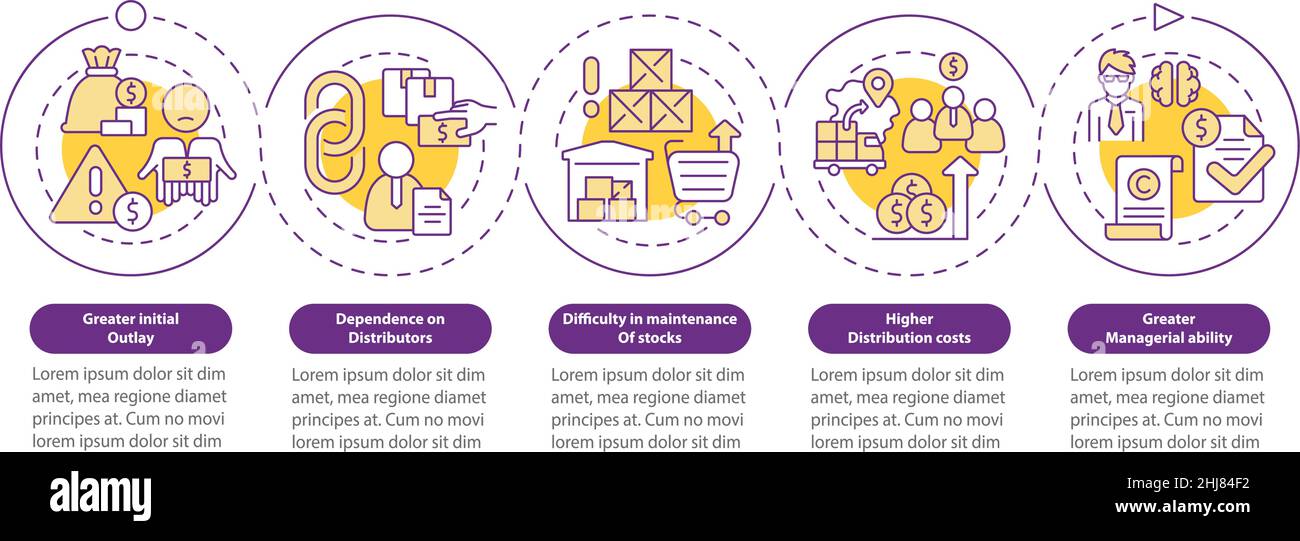 Greater initial Outlay

Lorem ipsum dolor sit dim amet, mea regione diamet principes at. Cum no movi lorem ipsum dolor sit dim

Dependence on Distributors

Lorem ipsum dolor sit dim amet, mea regione diamet principes at. Cum no movi lorem ipsum dolor sit dim

Difficulty in maintenance Of stocks

Lorem ipsum dolor sit dim amet, mea regione diamet principes at. Cum no movi lorem ipsum dolor sit dim

Higher Distribution costs

Lorem ipsum dolor sit dim amet, mea regione diamet principes at. Cum no movi lorem ipsum dolor sit dim

Greater Managerial ability

Lorem ipsum dolor sit dim amet, mea regione diamet principes at. Cum no movi lorem ipsum dolor sit dim

alamy

Image ID: 2HJ84F2
www.alamy.com