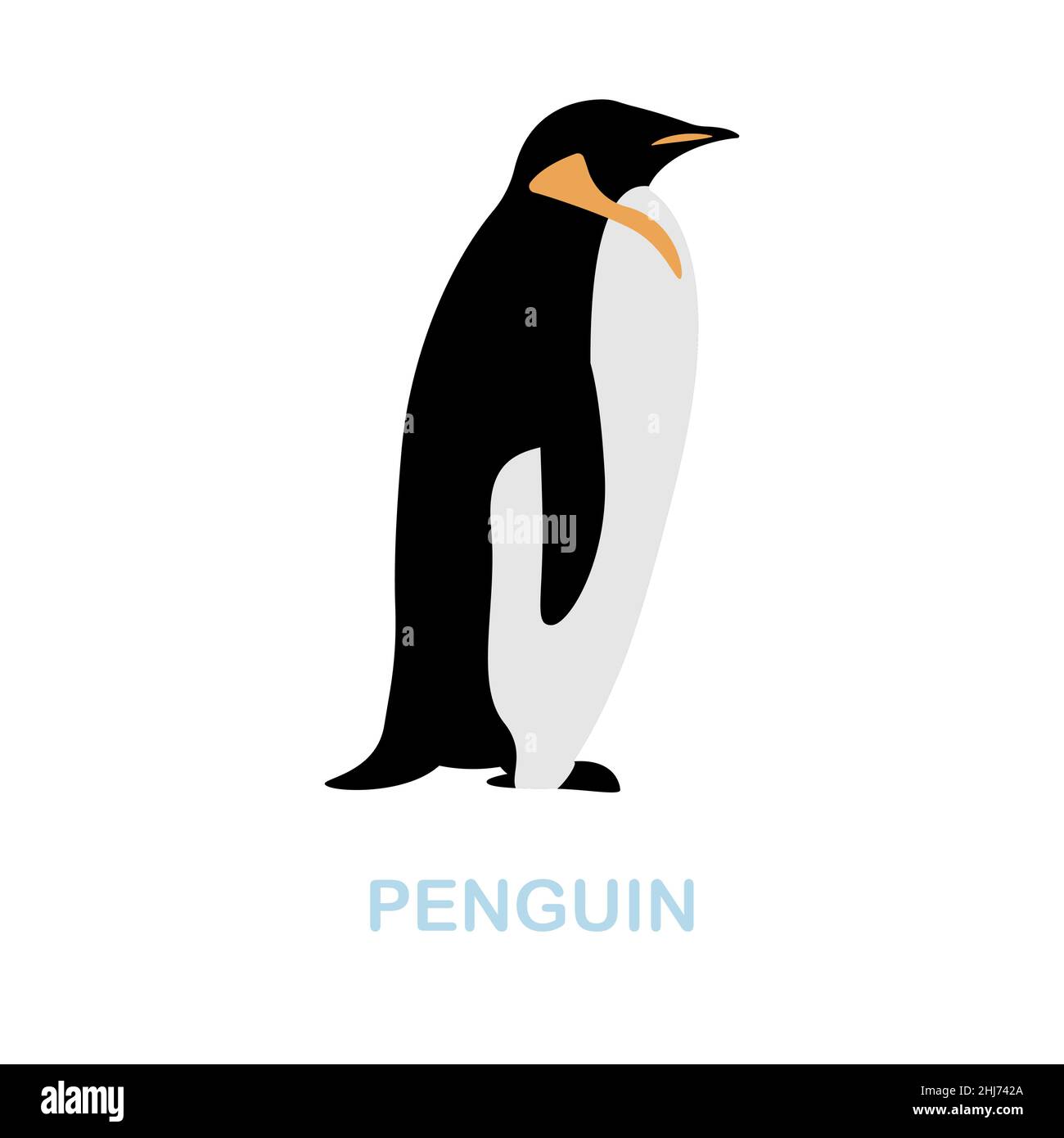 alamy

PENGUIN

alamy

Image ID: 2HJ742A
www.alamy.com