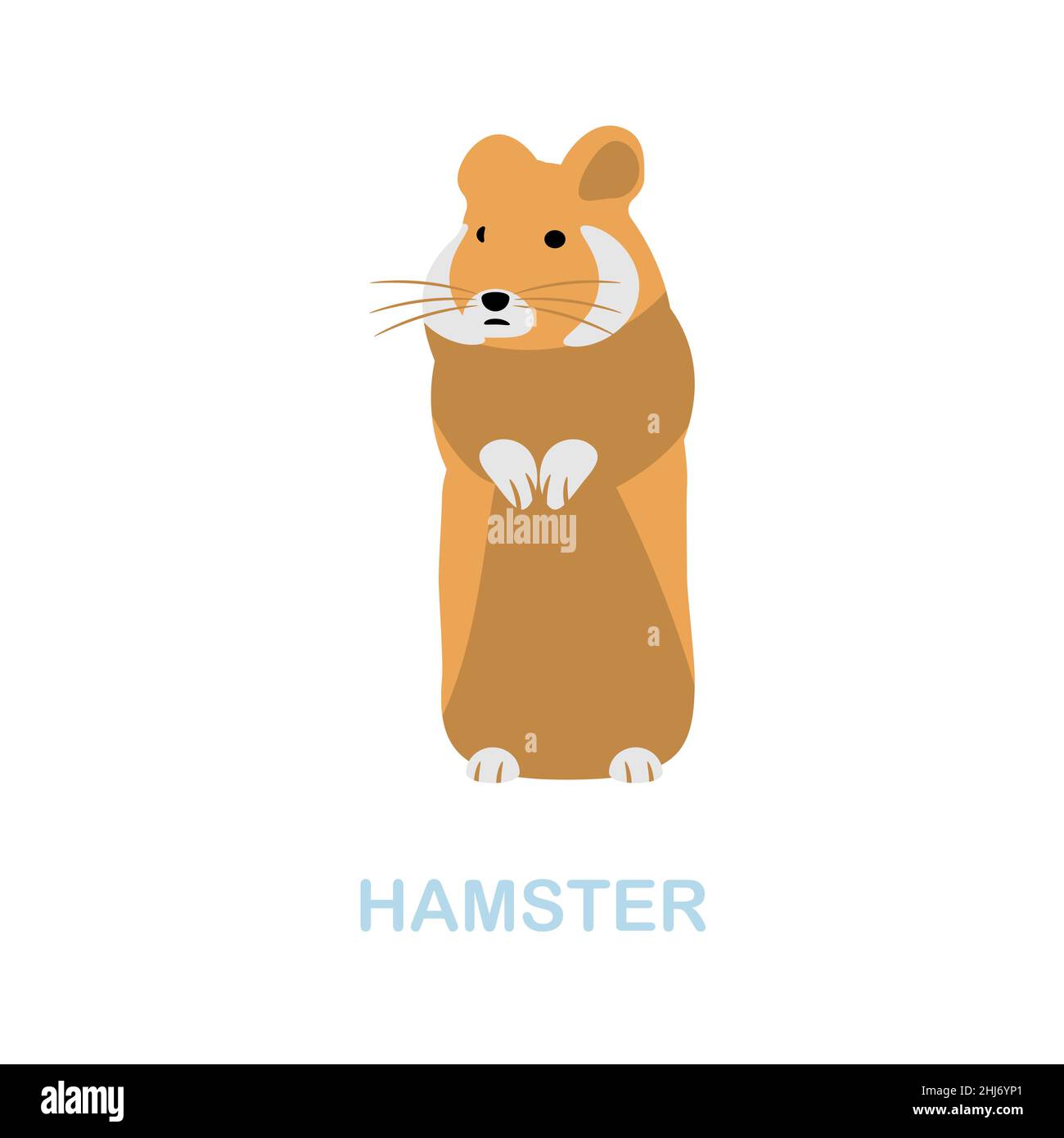 a

alamy

a

a

HAMSTER

alamy

Image ID: 2HJ6YP1
www.alamy.com