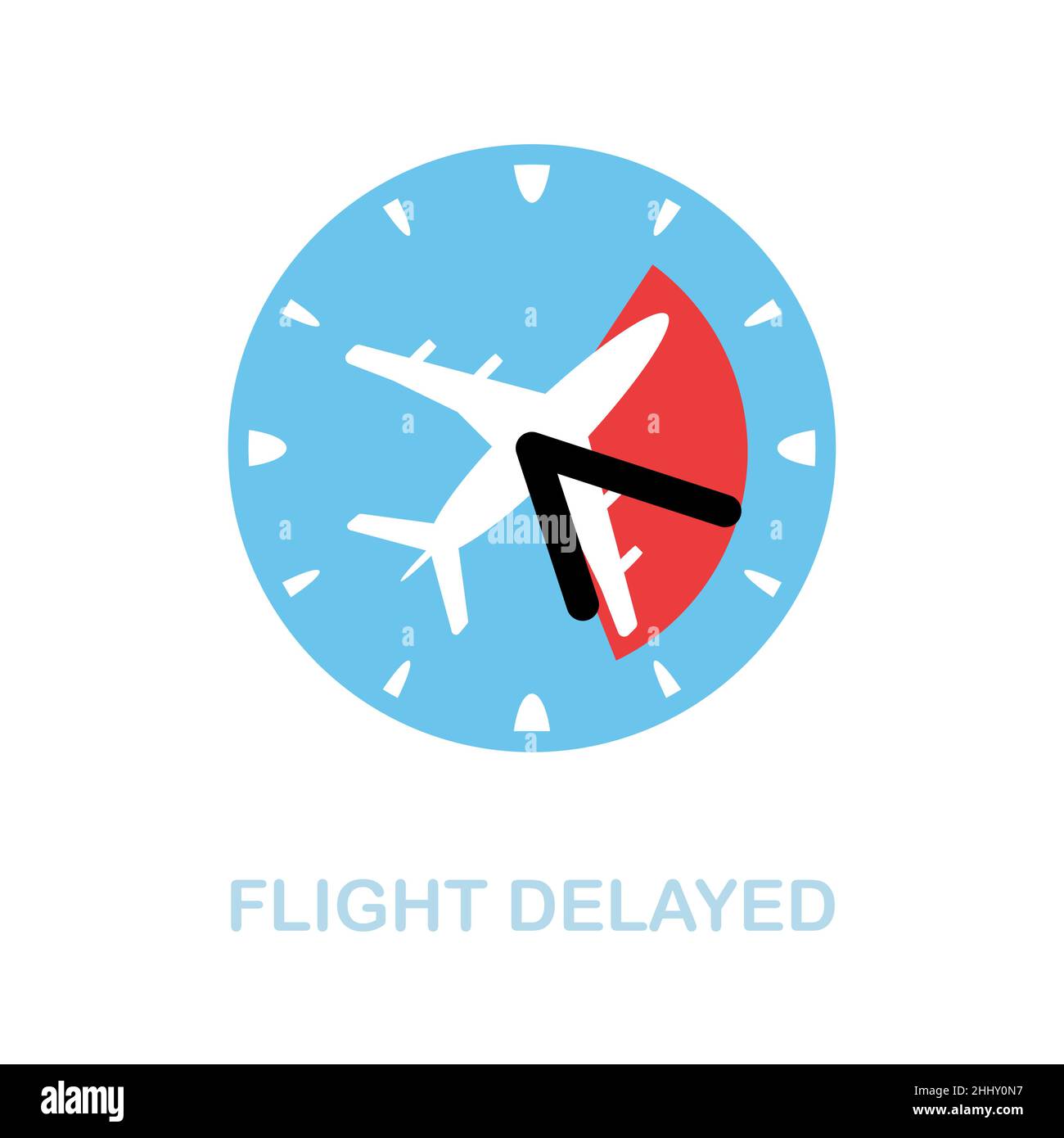 alamy

FLIGHT DELAYED

alamy

Image ID: 2HHY0N7
www.alamy.com