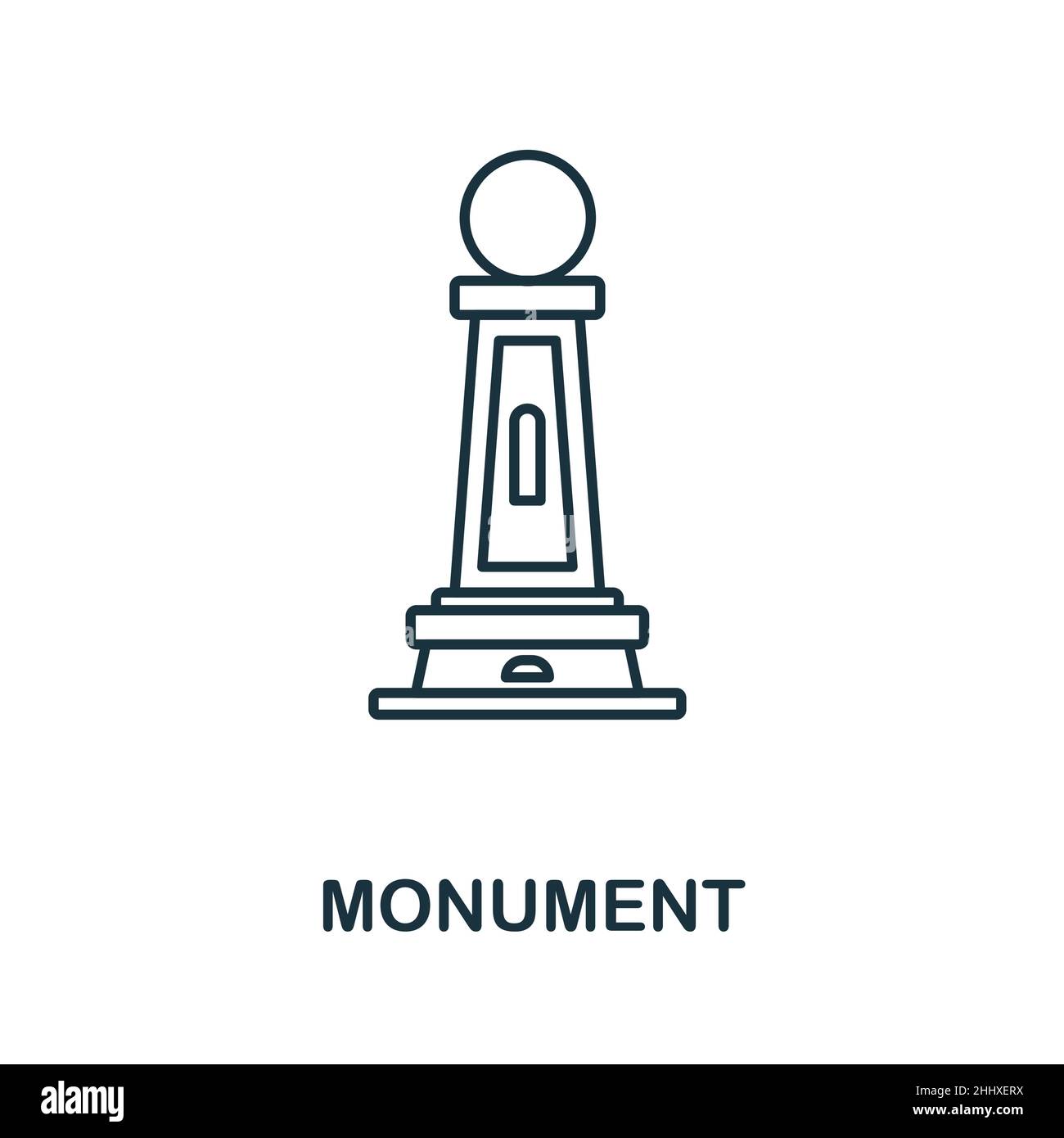 MONUMENT

alamy

Image ID: 2HHXERX
www.alamy.com