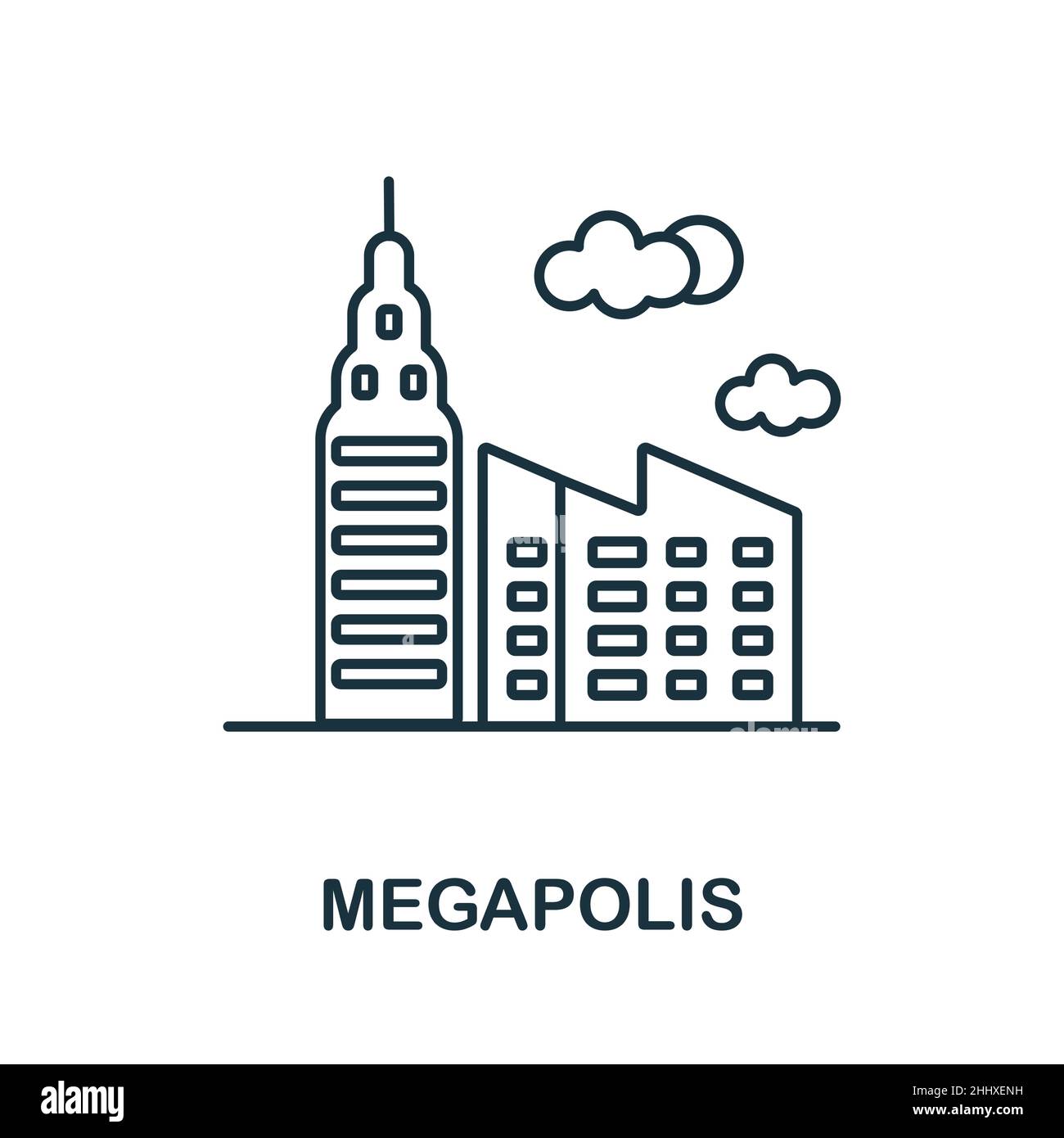 MEGAPOLIS

alamy

Image ID: 2HHXENH
www.alamy.com