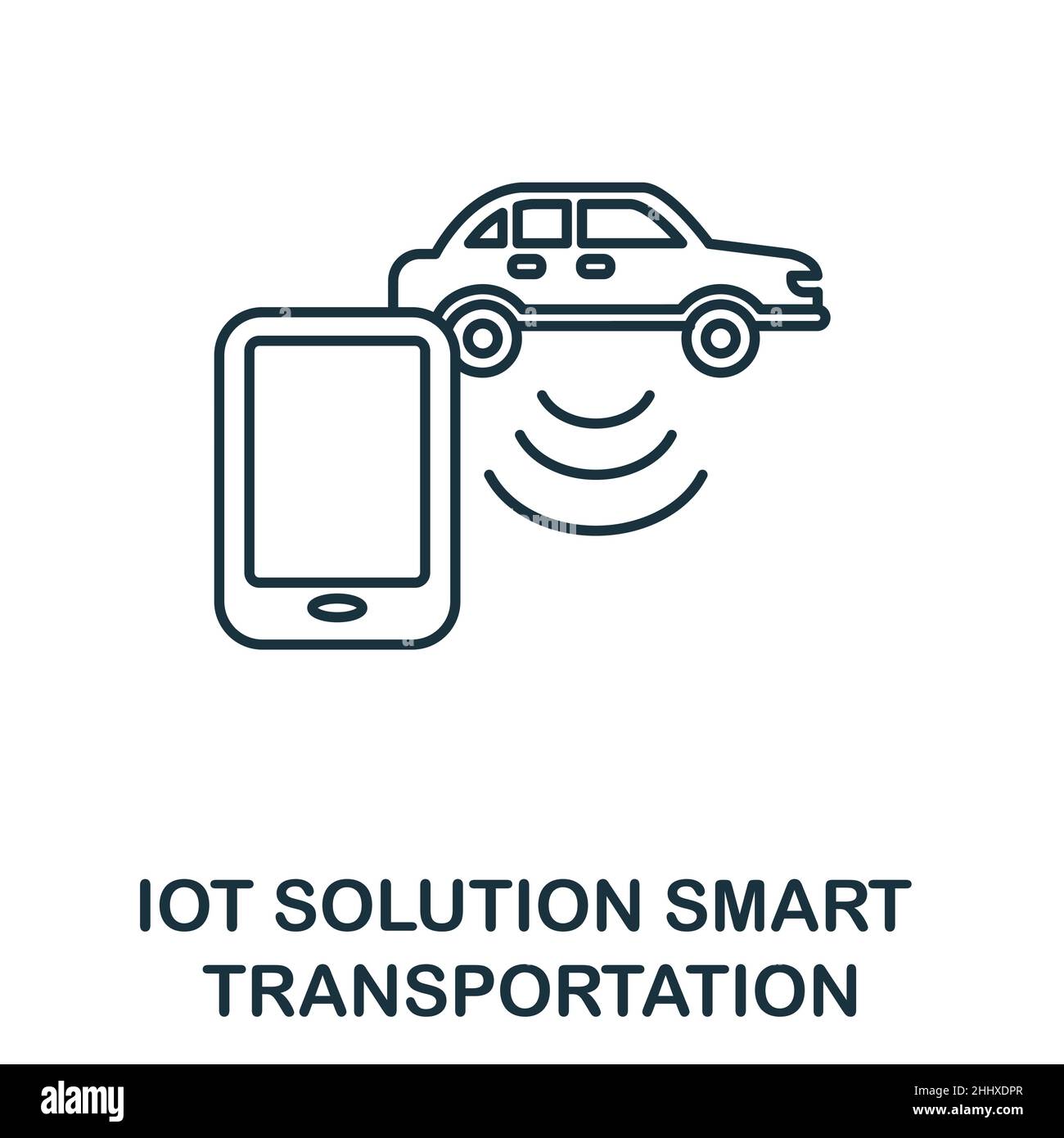 IOT SOLUTION SMART TRANSPORTATION

alamy

Image ID: 2HHXDPR
www.alamy.com