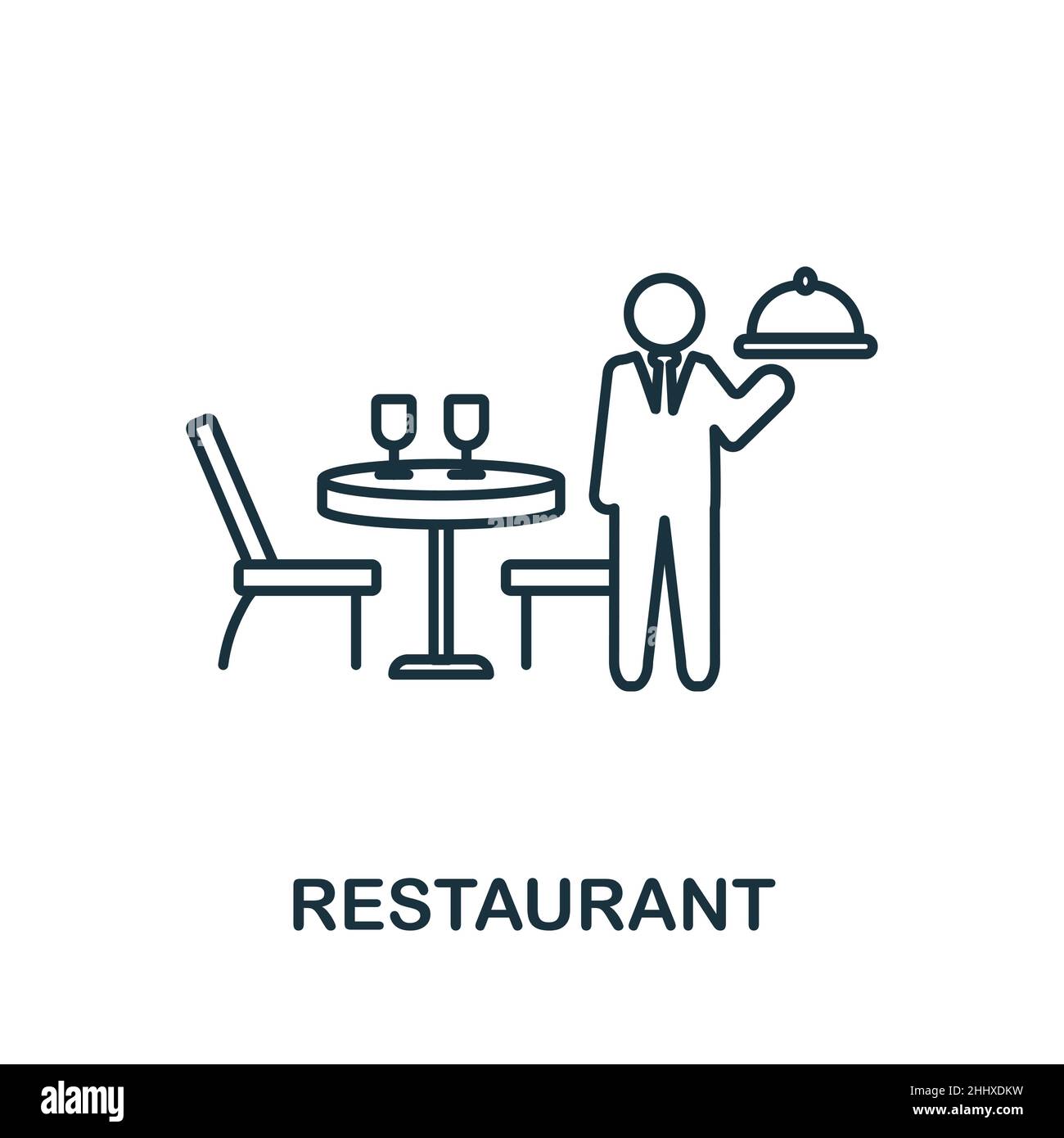 RESTAURANT

alamy

Image ID: 2HHXDKW
www.alamy.com