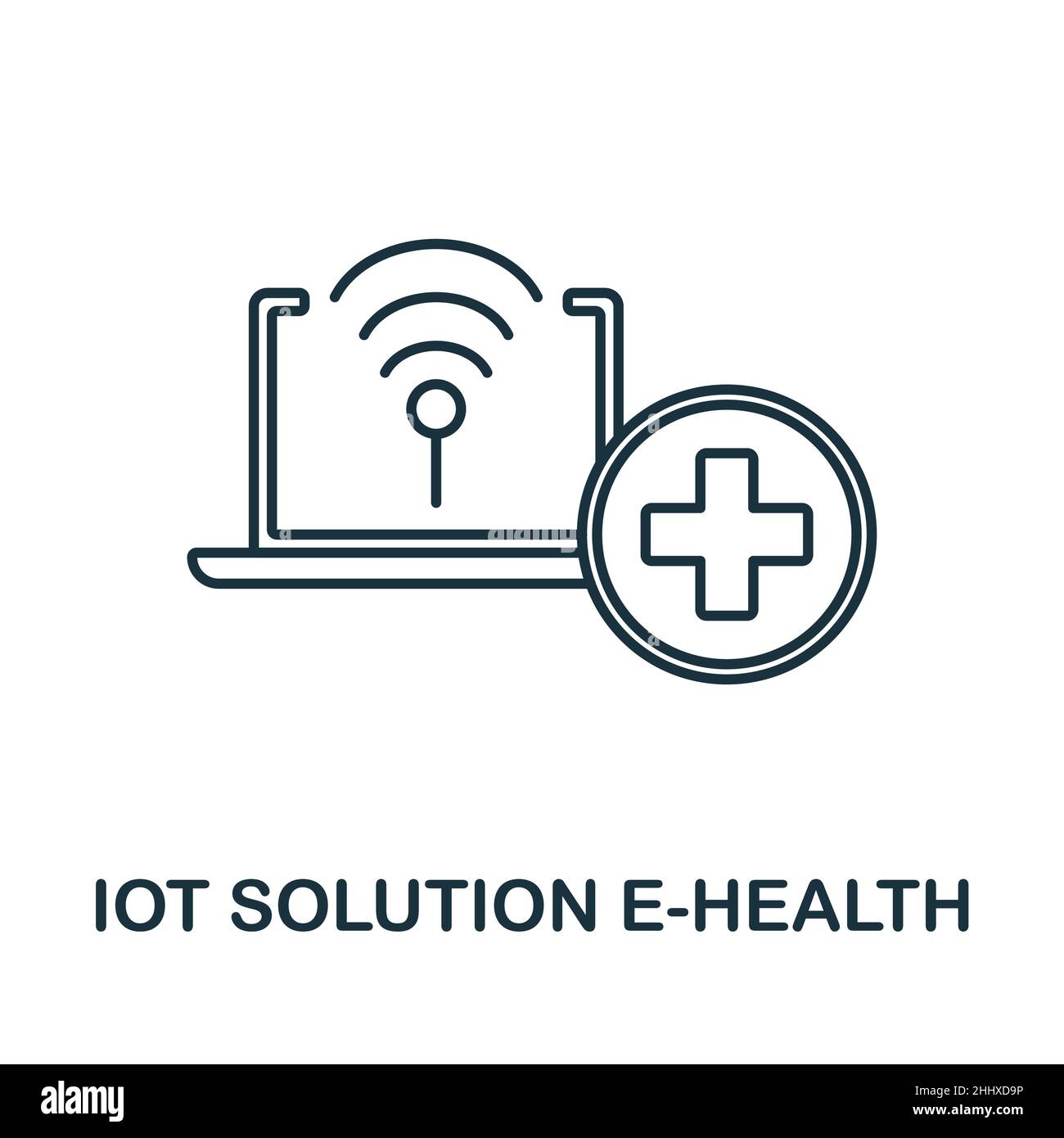 IOT SOLUTION E-HEALTH

alamy

Image ID: 2HHXD9P
www.alamy.com