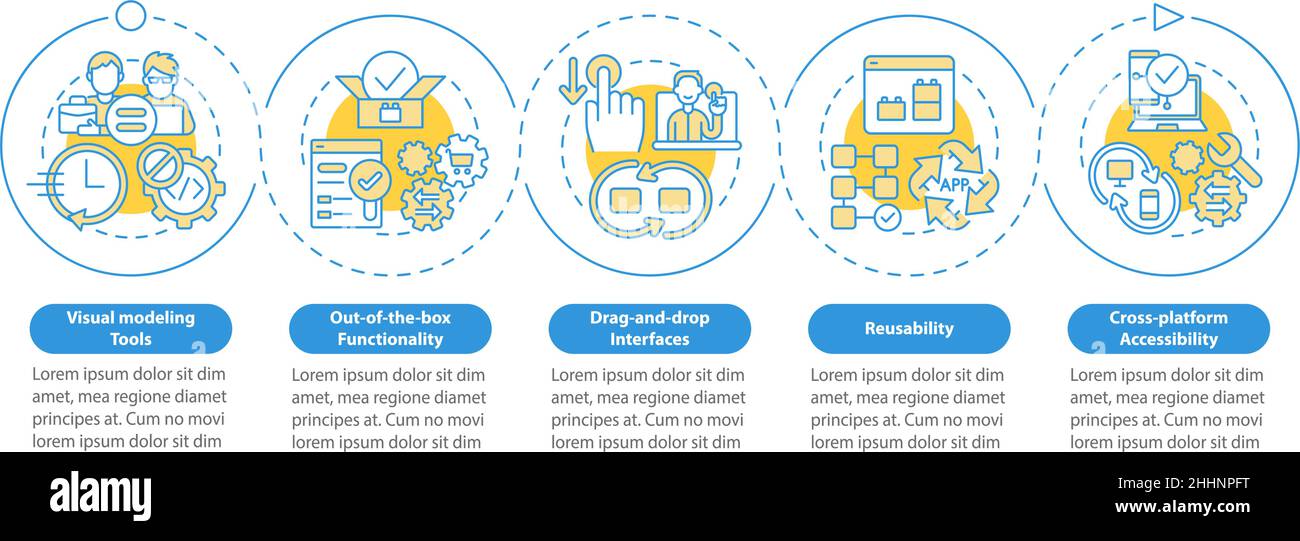 APP

Visual modeling Tools

Lorem ipsum dolor sit dim amet, mea regione diamet principes at. Cum no movi lorem ipsum dolor sit dim

Out-of-the-box Functionality

Lorem ipsum dolor sit dim amet, mea regione diamet principes at. Cum no movi lorem ipsum dolor sit dim

Drag-and-drop Interfaces

Lorem ipsum dolor sit dim amet, mea regione diamet principes at. Cum no movi lorem ipsum dolor sit dim

Reusability

Lorem ipsum dolor sit dim amet, mea regione diamet principes at. Cum no movi lorem ipsum dolor sit dim

Cross-platform Accessibility

Lorem ipsum dolor sit dim amet, mea regione diamet principes at. Cum no movi lorem ipsum dolor sit dim

alamy

Image ID: 2HHNPFT
www.alamy.com