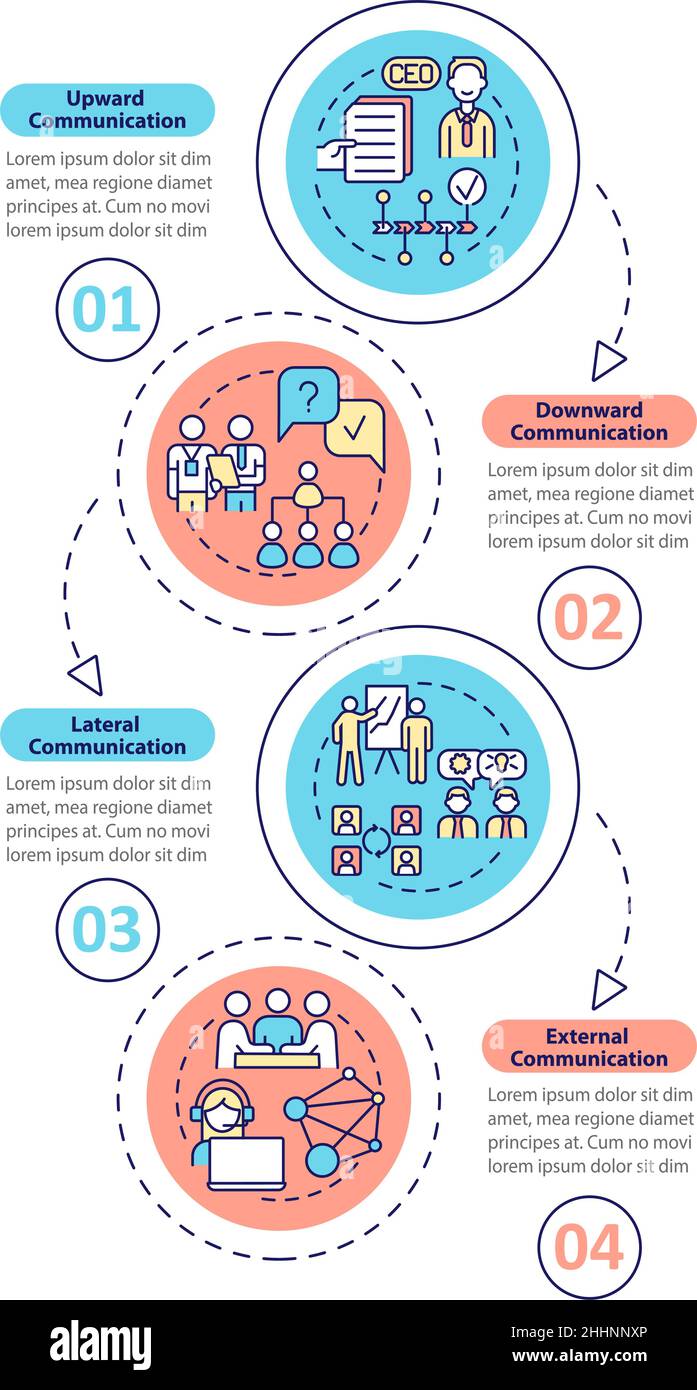 Upward Communication

Lorem ipsum dolor sit dim amet, mea regione diamet principes at. Cum no movi lorem ipsum dolor sit dim

01

CEO

Downward Communication

Lorem ipsum dolor sit dim amet, mea regione diamet principes at. Cum no movi lorem ipsum dolor sit dim

02

Lateral Communication

Lorem ipsum dolor sit dim amet, mea regione diamet principes at. Cum no movi lorem ipsum dolor sit dim

03

External Communication

Lorem ipsum dolor sit dim amet, mea regione diamet principes at. Cum no movi lorem ipsum dolor sit dim

04

alamy

Image ID: 2HHNNXP
www.alamy.com