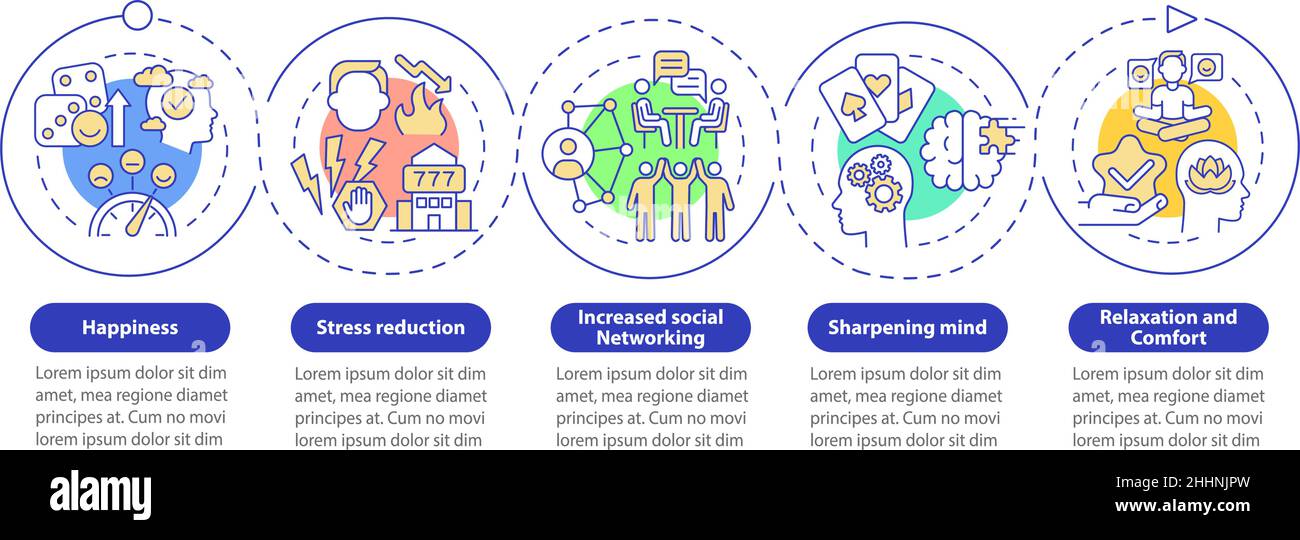 777

Happiness

Lorem ipsum dolor sit dim amet, mea regione diamet principes at. Cum no movi lorem ipsum dolor sit dim

Stress reduction

Lorem ipsum dolor sit dim amet, mea regione diamet principes at. Cum no movi lorem ipsum dolor sit dim

Increased social Networking

Lorem ipsum dolor sit dim amet, mea regione diamet principes at. Cum no movi lorem ipsum dolor sit dim

Sharpening mind

Lorem ipsum dolor sit dim amet, mea regione diamet principes at. Cum no movi lorem ipsum dolor sit dim

Relaxation and Comfort

Lorem ipsum dolor sit dim amet, mea regione diamet principes at. Cum no movi lorem ipsum dolor sit dim

alamy

Image ID: 2HHNJPW
www.alamy.com