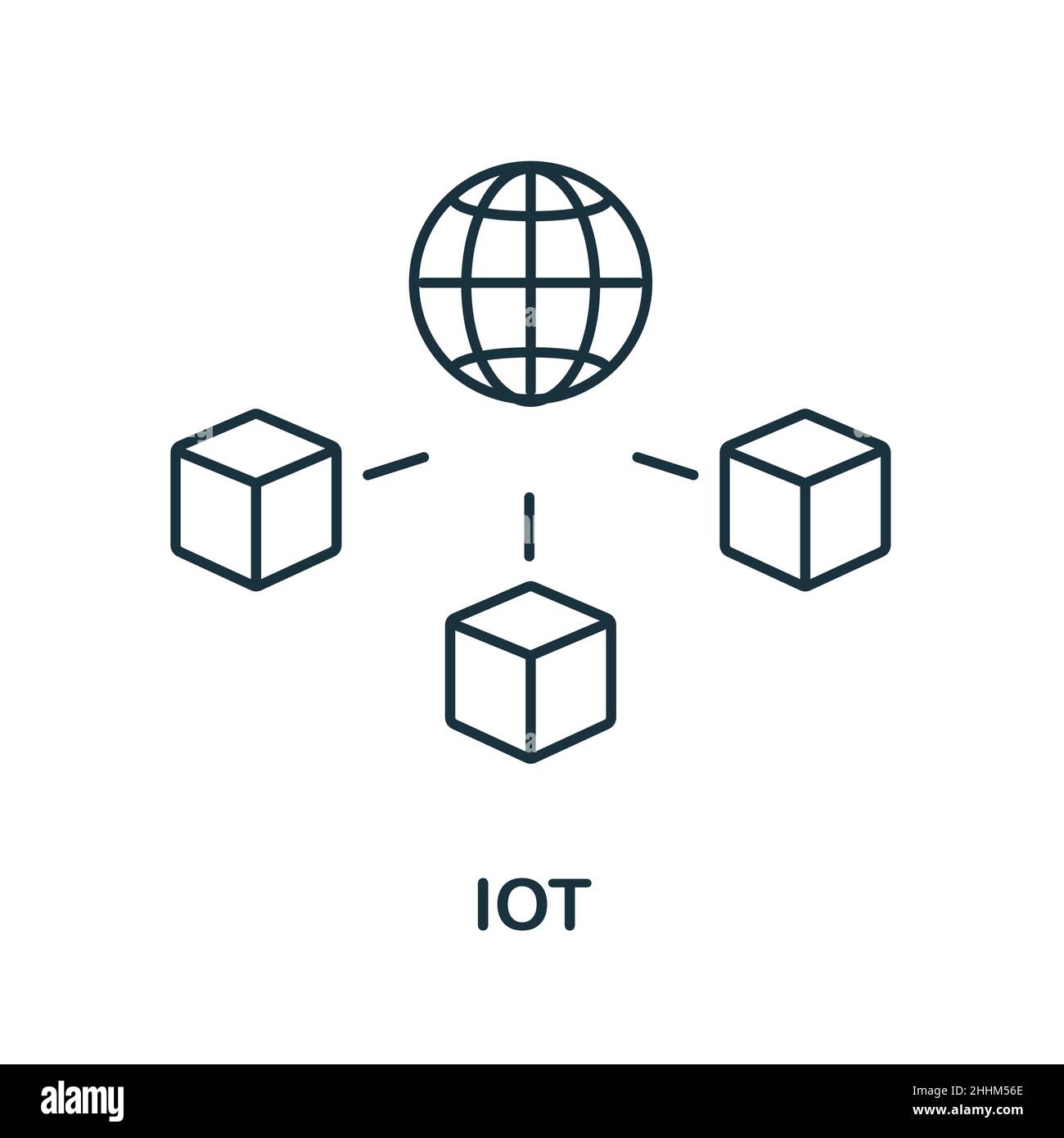 IOT

alamy

Image ID: 2HHM56E
www.alamy.com