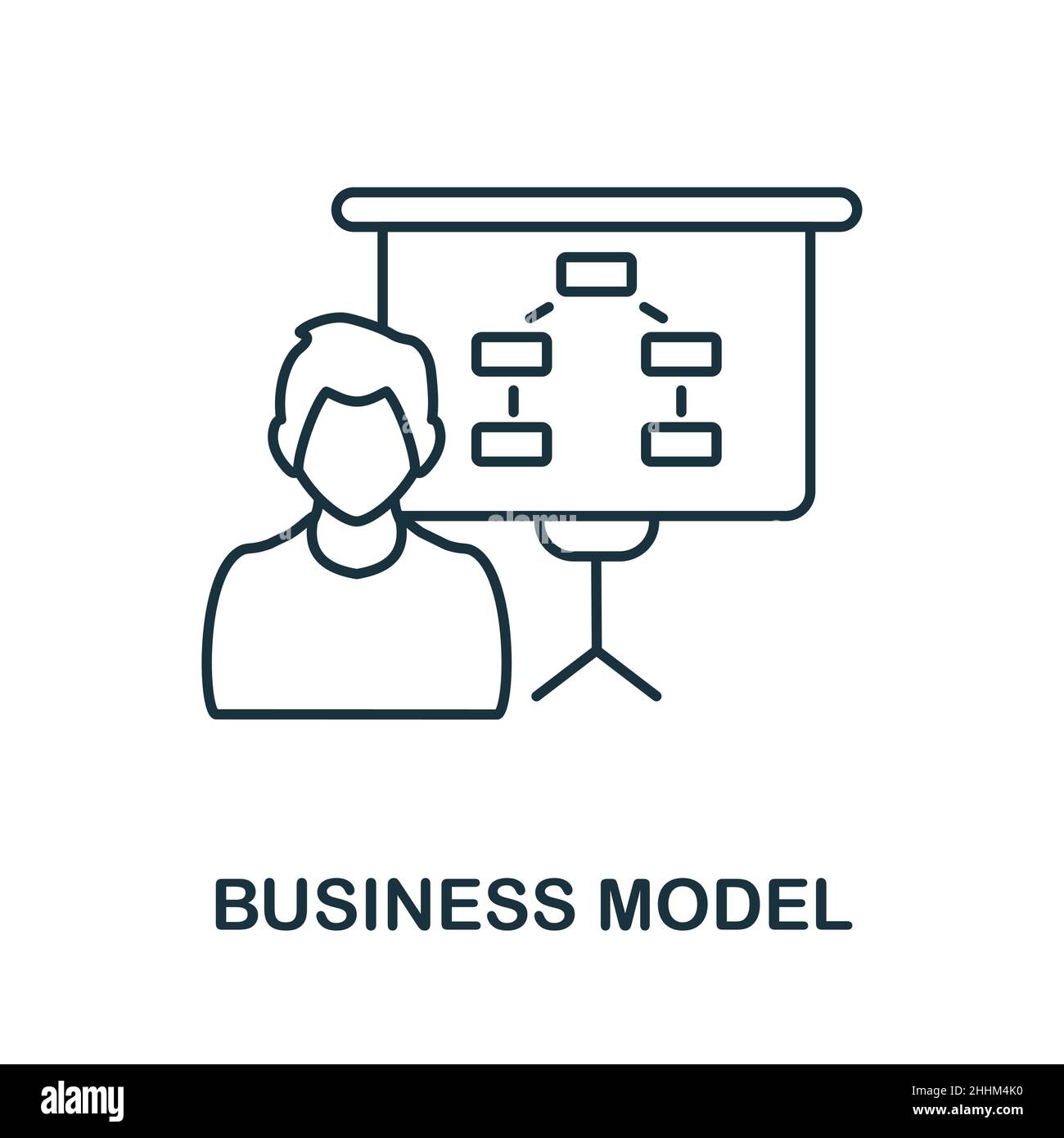 BUSINESS MODEL

alamy

Image ID: 2HHM4K0
www.alamy.com