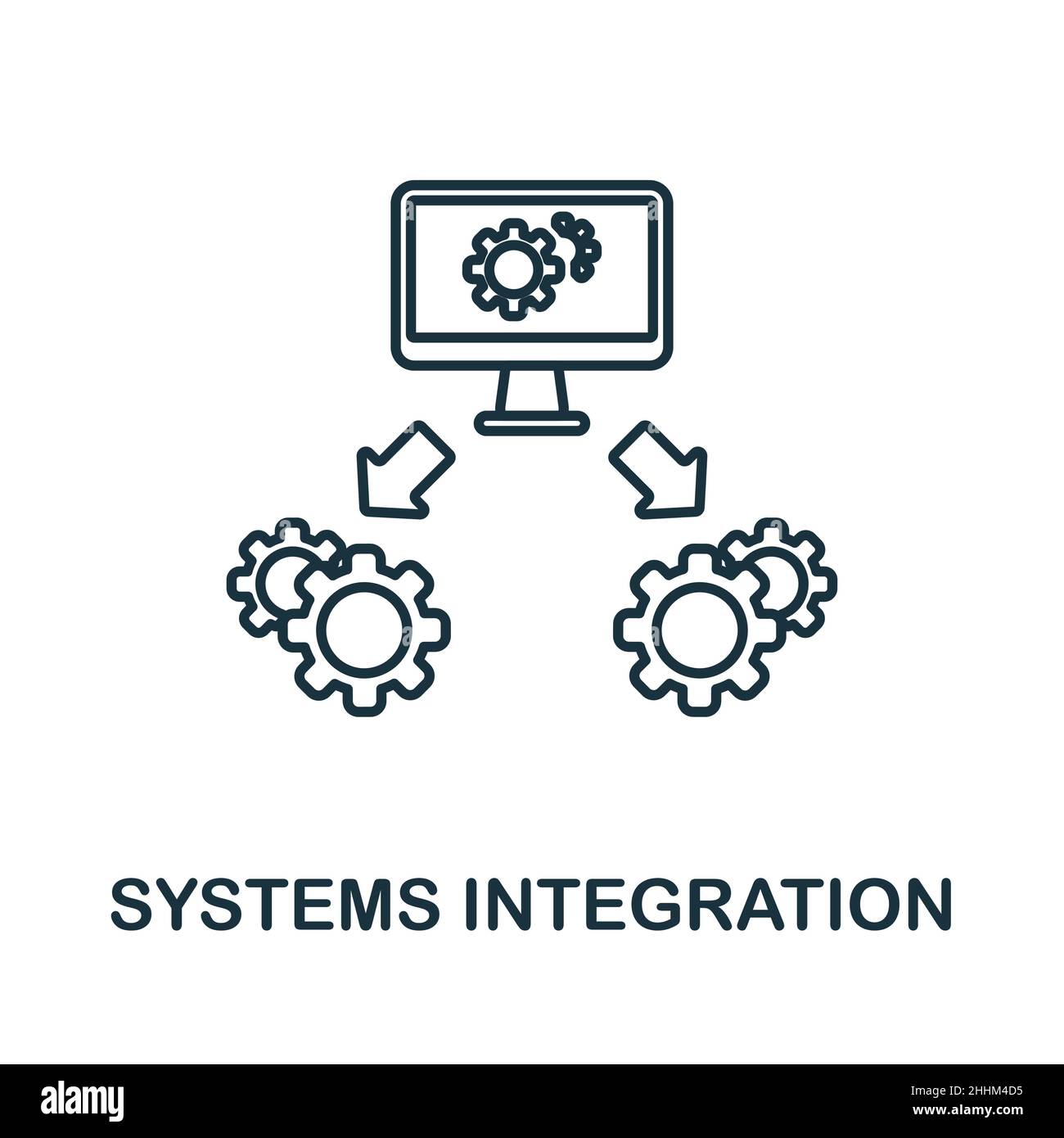 SYSTEMS INTEGRATION

alamy

Image ID: 2HHM4D5
www.alamy.com